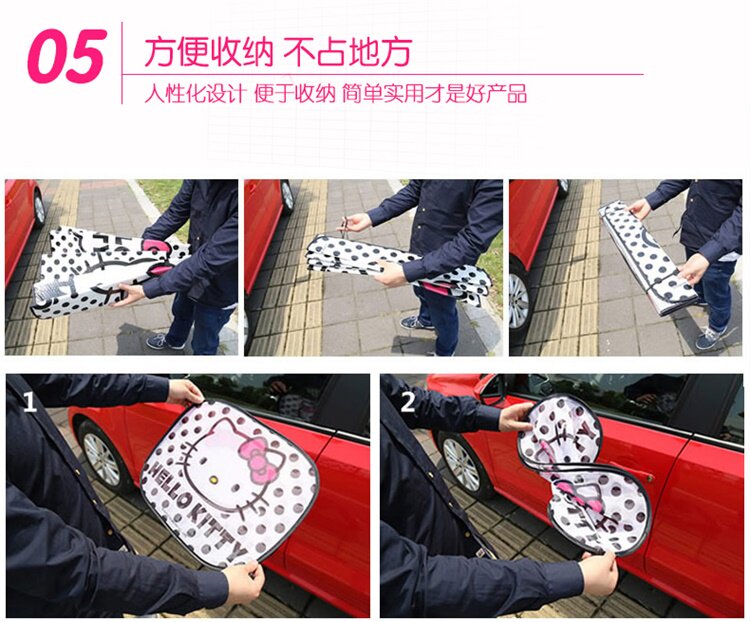 05

方便收纳 不占地方

人性化设计 便于收纳 简单实用才是好产品

1

HELLO KITTY

2