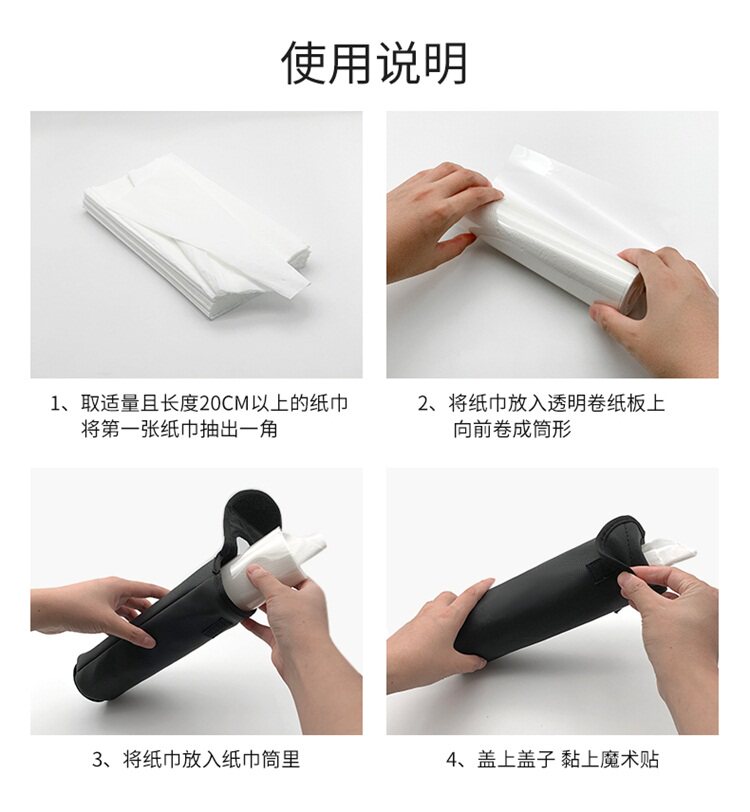 使用说明

1、取适量且长度20CM以上的纸巾
将第一张纸巾抽出一角

2、将纸巾放入透明卷纸板上
向前卷成筒形

3、将纸巾放入纸巾筒里

4、盖上盖子 黏上魔术贴