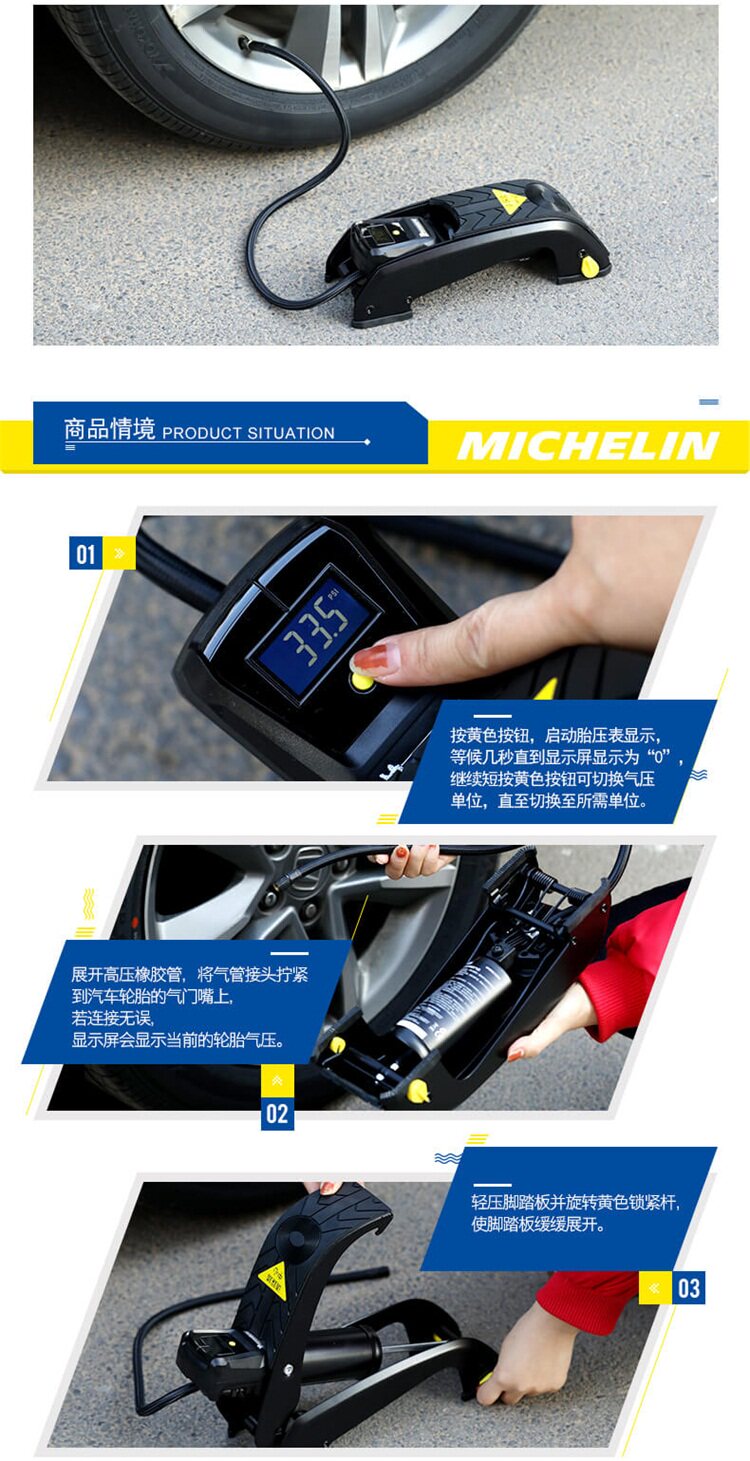 商品情境 PRODUCT SITUATION

MICHELIN

01

33.5 PSI

按黄色按钮，启动胎压表显示，等候几秒直到显示屏显示为“0”，继续短按黄色按钮可切换气压单位，直至切换至所需单位。

展开高压橡胶管，将气管接头拧紧到汽车轮胎的气门嘴上，若连接无误，显示屏会显示当前的轮胎气压。

02

轻压脚踏板并旋转黄色锁紧杆，使脚踏板缓缓展开。

03