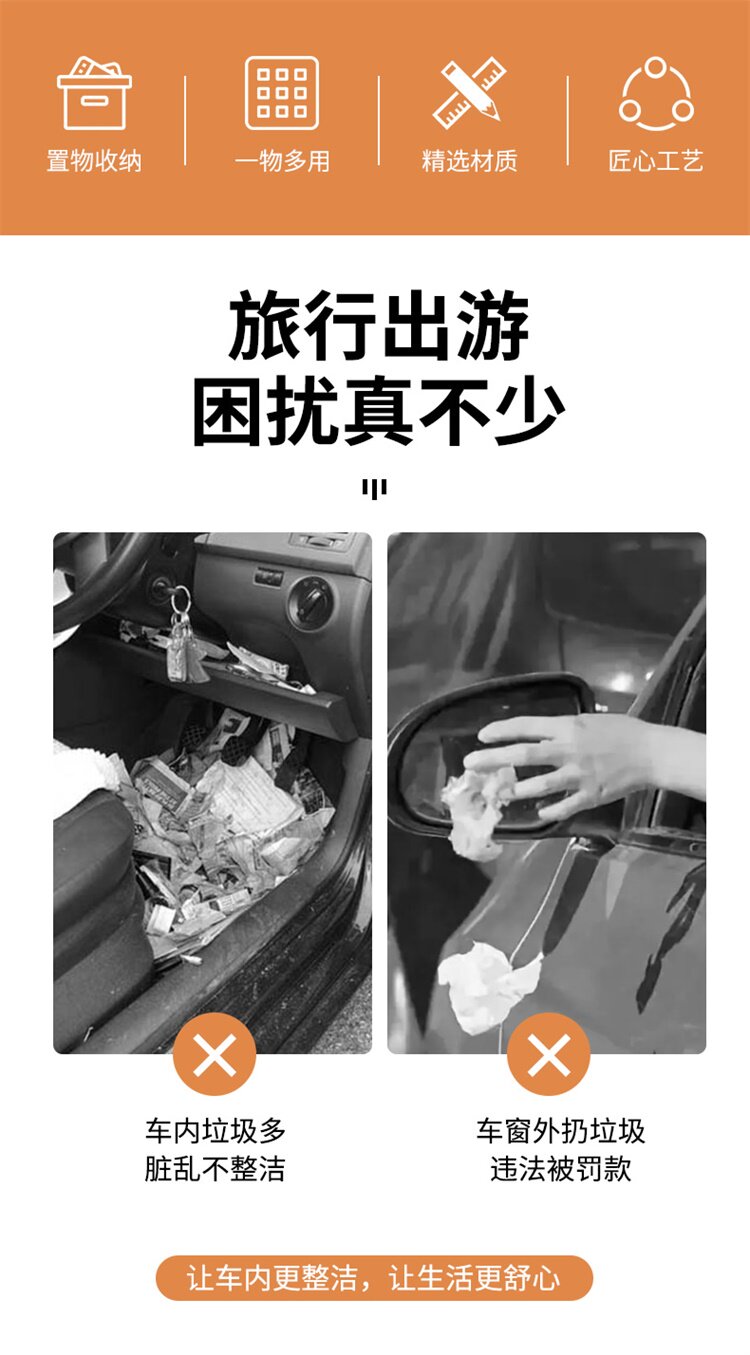 置物收纳
一物多用
精选材质
匠心工艺

旅行出游
困扰真不少

车内垃圾多
脏乱不整洁

车窗外扔垃圾
违法被罚款

让车内更整洁，让生活更舒心