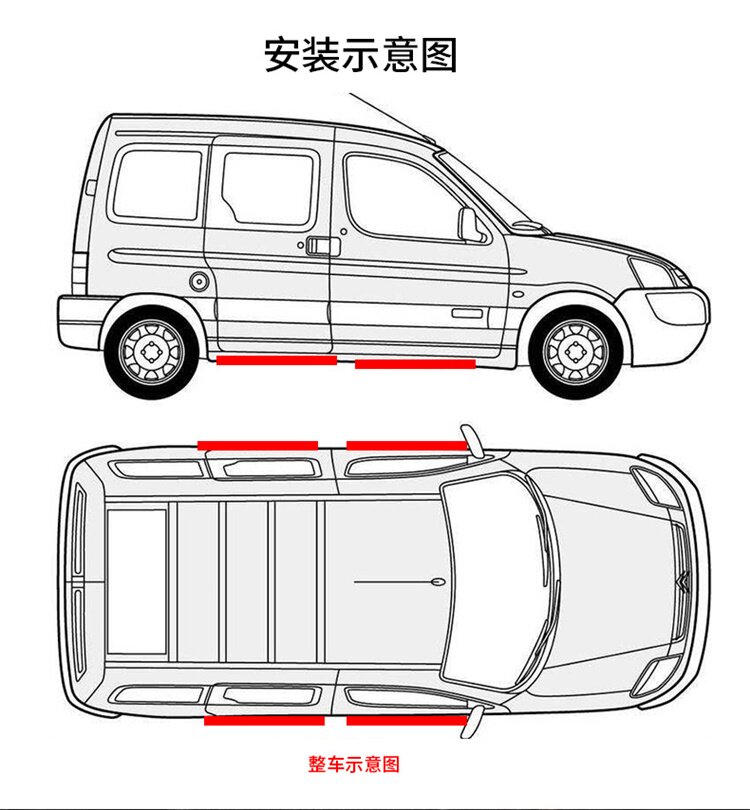 安装示意图

整车示意图