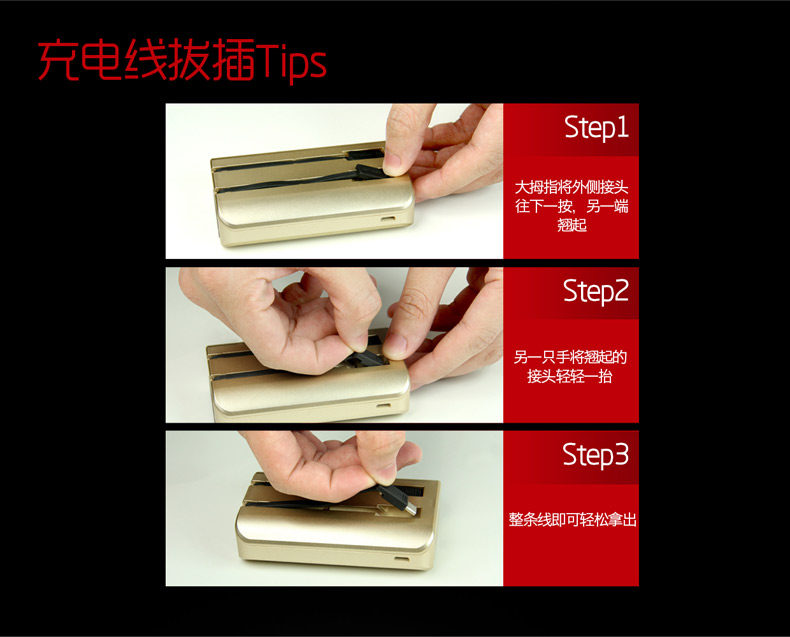 充电线拔插Tips

Step1

大拇指将外侧接头往下一按，另一端翘起

Step2

另一只手将翘起的接头轻轻一抬

Step3

整条线即可轻松拿出