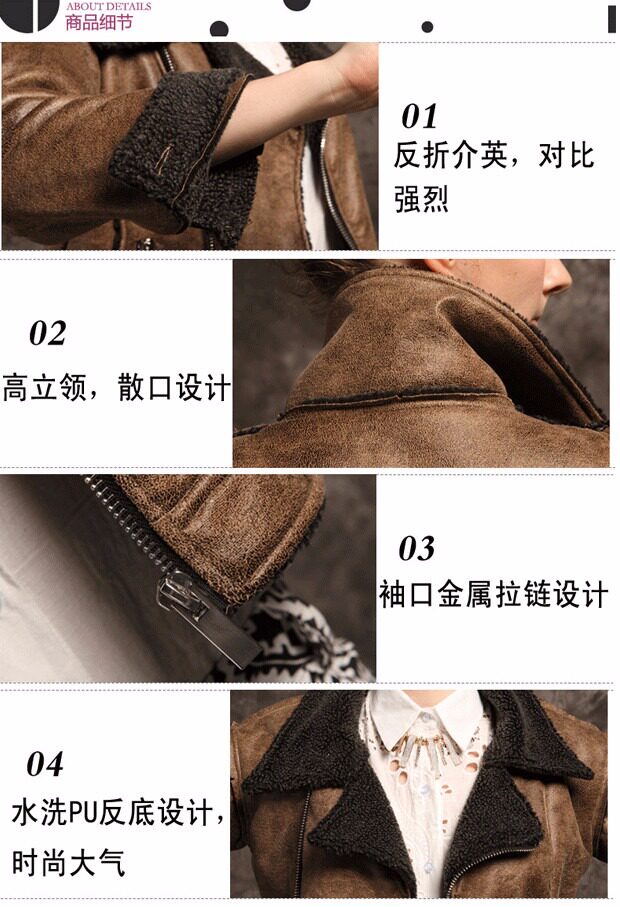 ABOUT DETAILS
商品细节

01
反折介英，对比强烈

02
高立领，散口设计

03
袖口金属拉链设计

04
水洗PU反底设计，时尚大气