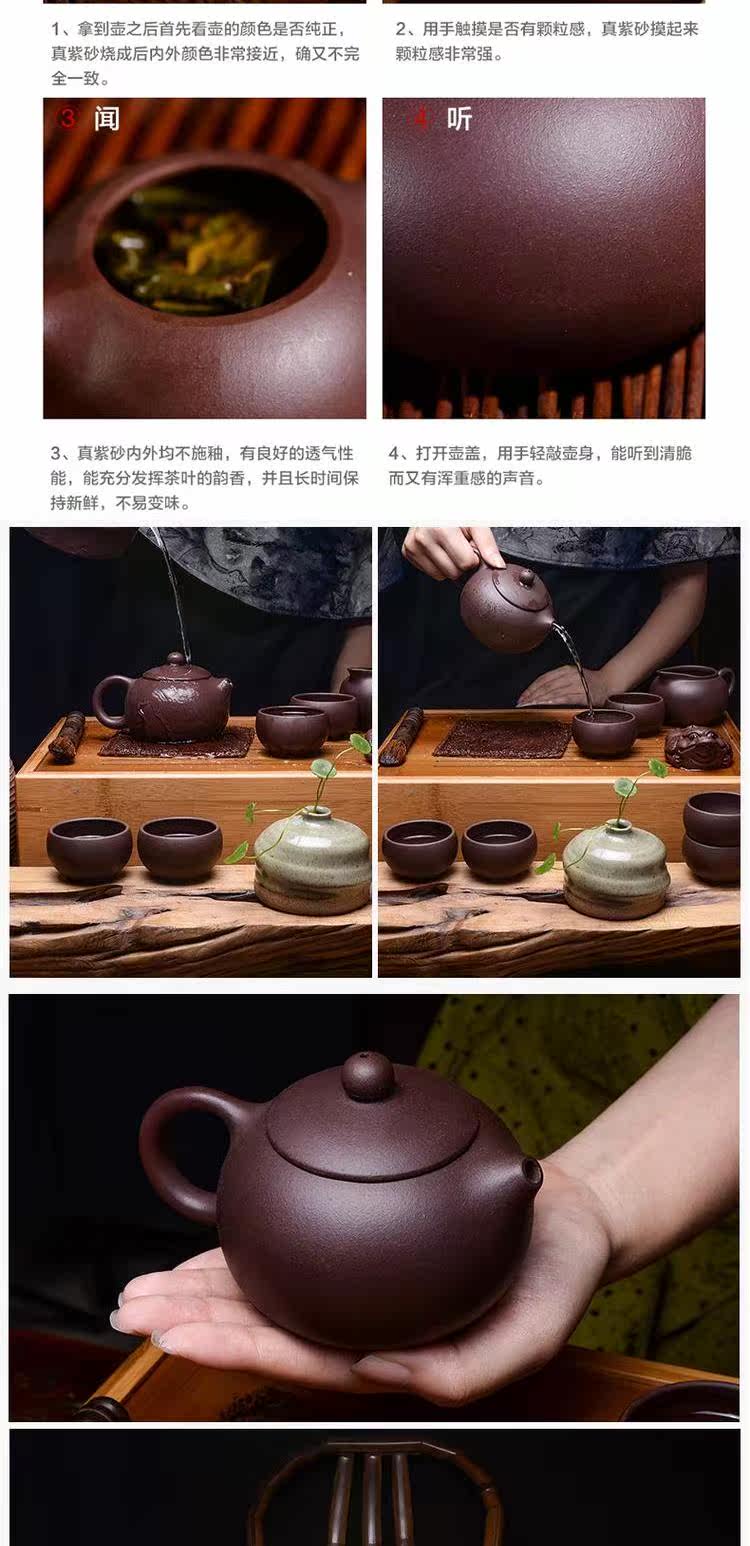 1、拿到壶之后首先看壶的颜色是否纯正，真紫砂烧成后内外颜色非常接近，确又不完全一致。

2、用手触摸是否有颗粒感，真紫砂摸起来颗粒感非常强。

3 闻

4 听

3、真紫砂内外均不施釉，有良好的透气性能，能充分发挥茶叶的韵香，并且长时间保持新鲜，不易变味。

4、打开壶盖，用手轻敲壶身，能听到清脆而又有浑重感的声音。