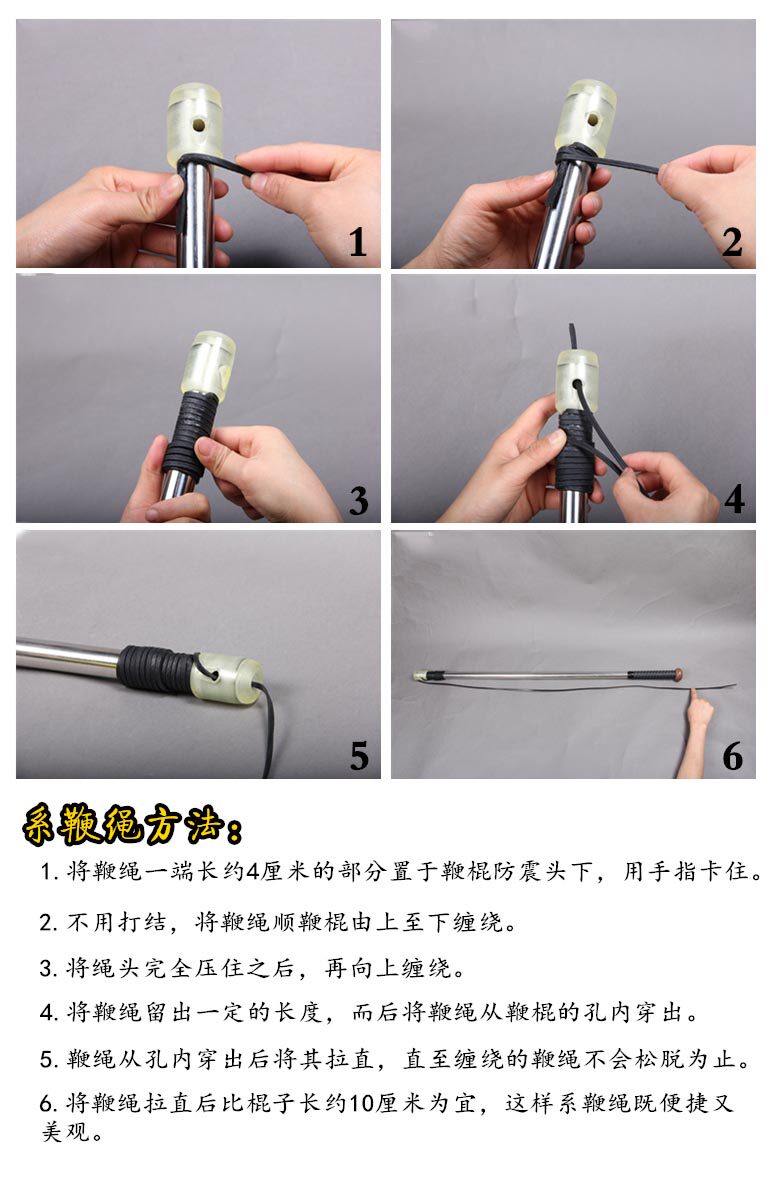 1

2

3

4

5

6

系鞭绳方法：

1. 将鞭绳一端长约4厘米的部分置于鞭棍防震头下，用手指卡住。

2. 不用打结，将鞭绳顺鞭棍由上至下缠绕。

3. 将绳头完全压住之后，再向上缠绕。

4. 将鞭绳留出一定的长度，而后将鞭绳从鞭棍的孔内穿出。

5. 鞭绳从孔内穿出后将其拉直，直至缠绕的鞭绳不会松脱为止。

6. 将鞭绳拉直后比棍子长约10厘米为宜，这样系鞭绳既便捷又美观。