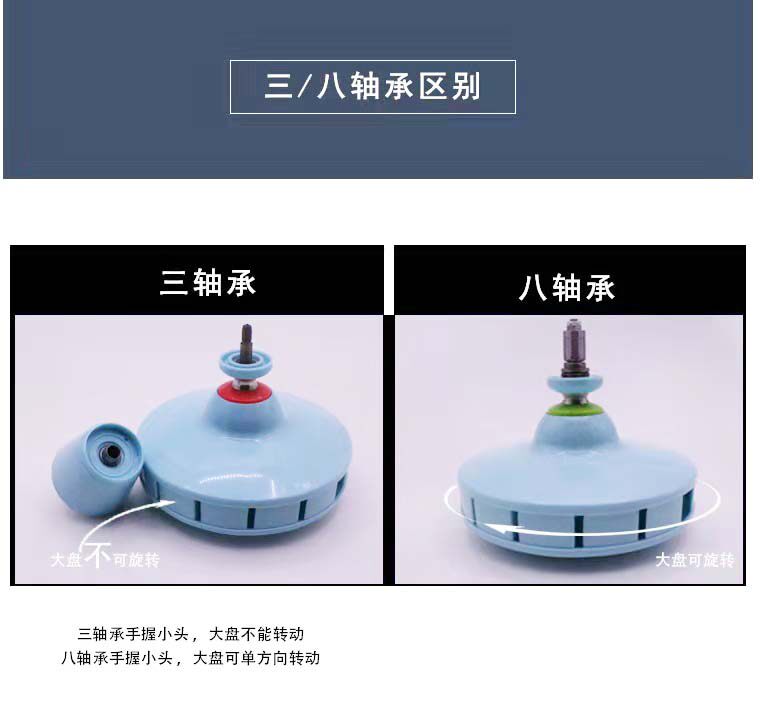 三/八轴承区别

三轴承

大盘不可旋转

八轴承

大盘可旋转

三轴承手握小头，大盘不能转动
八轴承手握小头，大盘可单方向转动