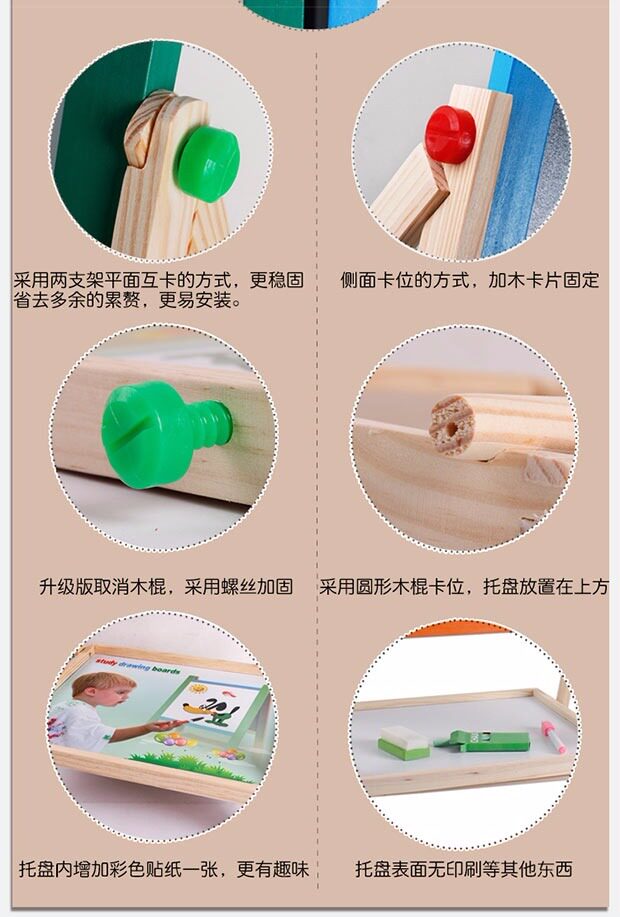 采用两支架平面互卡的方式，更稳固省去多余的累赘，更易安装。

侧面卡位的方式，加木卡片固定

升级版取消木棍，采用螺丝加固

采用圆形木棍卡位，托盘放置在上方

study drawing boards

托盘内增加彩色贴纸一张，更有趣味

托盘表面无印刷等其他东西