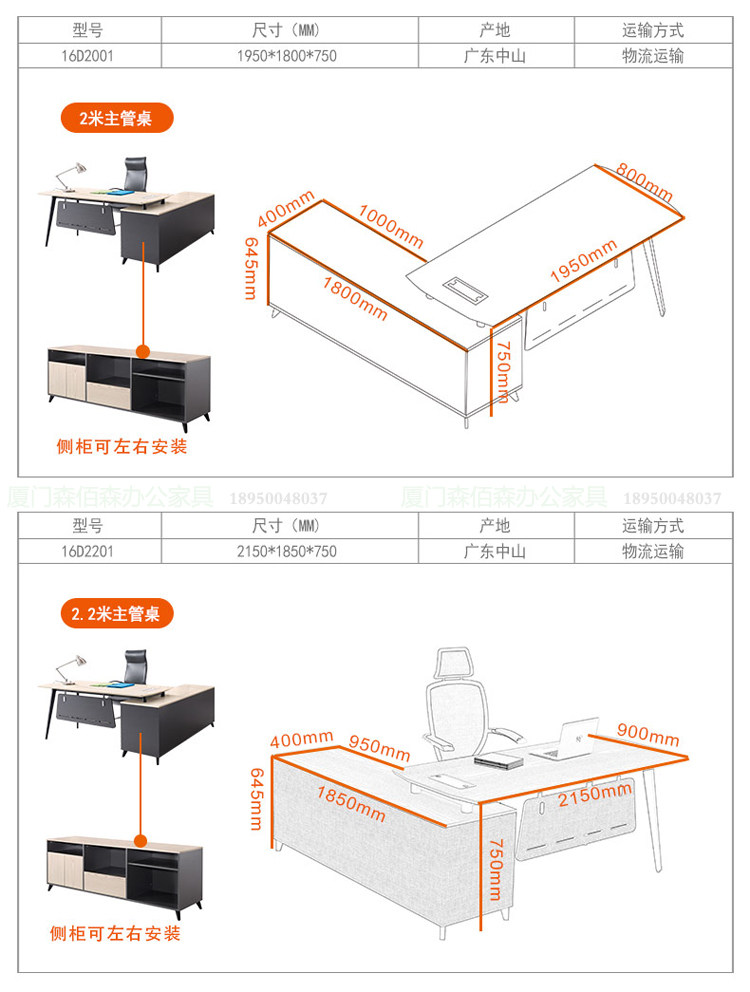 | 型号 | 尺寸(MM) | 产地 | 运输方式 |
|---|---|---|---|
| 16D2001 | 1950*1800*750 | 广东中山 | 物流运输 |

2米主管桌

400mm
1000mm
800mm
645mm
1800mm
1950mm
750mm

侧柜可左右安装

厦门森佰森办公家具 18950048037 厦门森佰森办公家具 18950048037

| 型号 | 尺寸(MM) | 产地 | 运输方式 |
|---|---|---|---|
| 16D2201 | 2150*1850*750 | 广东中山 | 物流运输 |

2.2米主管桌

400mm
950mm
900mm
645mm
1850mm
2150mm
750mm

侧柜可左右安装