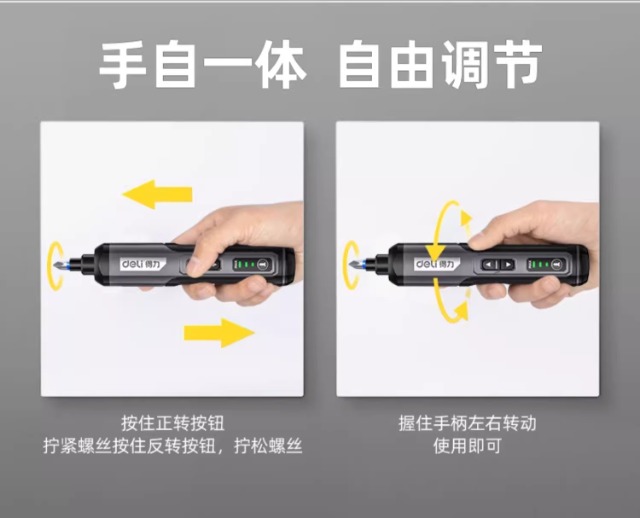 手自一体 自由调节

deli 得力

deli 得力

按住正转按钮
拧紧螺丝按住反转按钮，拧松螺丝

握住手柄左右转动
使用即可