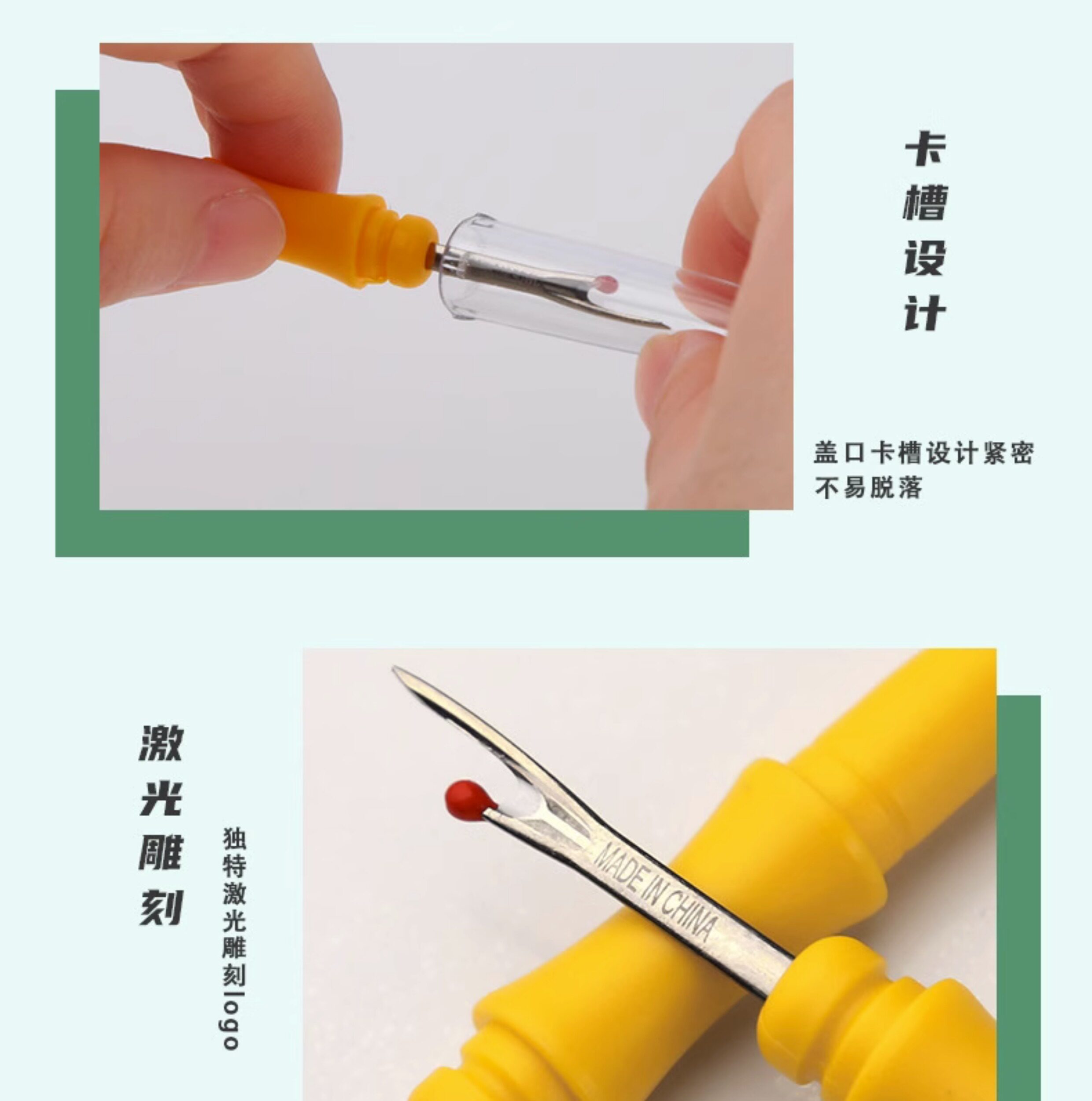 卡槽设计

盖口卡槽设计紧密
不易脱落

激光雕刻

独特激光雕刻logo

MADE IN CHINA