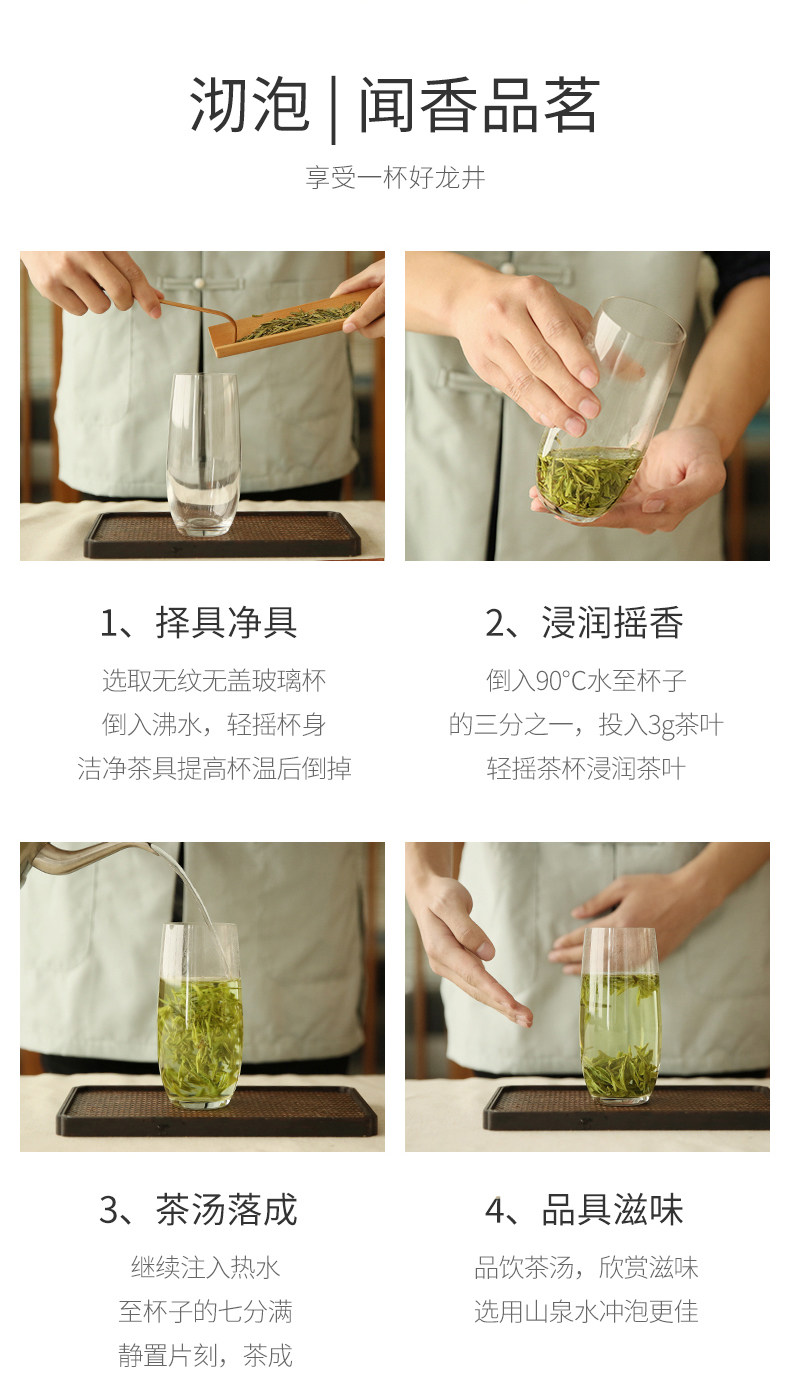 沏泡 | 闻香品茗

享受一杯好龙井

1、择具净具

选取无纹无盖玻璃杯
倒入沸水，轻摇杯身
洁净茶具提高杯温后倒掉

2、浸润摇香

倒入90°C水至杯子
的三分之一，投入3g茶叶
轻摇茶杯浸润茶叶

3、茶汤落成

继续注入热水
至杯子的七分满
静置片刻，茶成

4、品具滋味

品饮茶汤，欣赏滋味
选用山泉水冲泡更佳