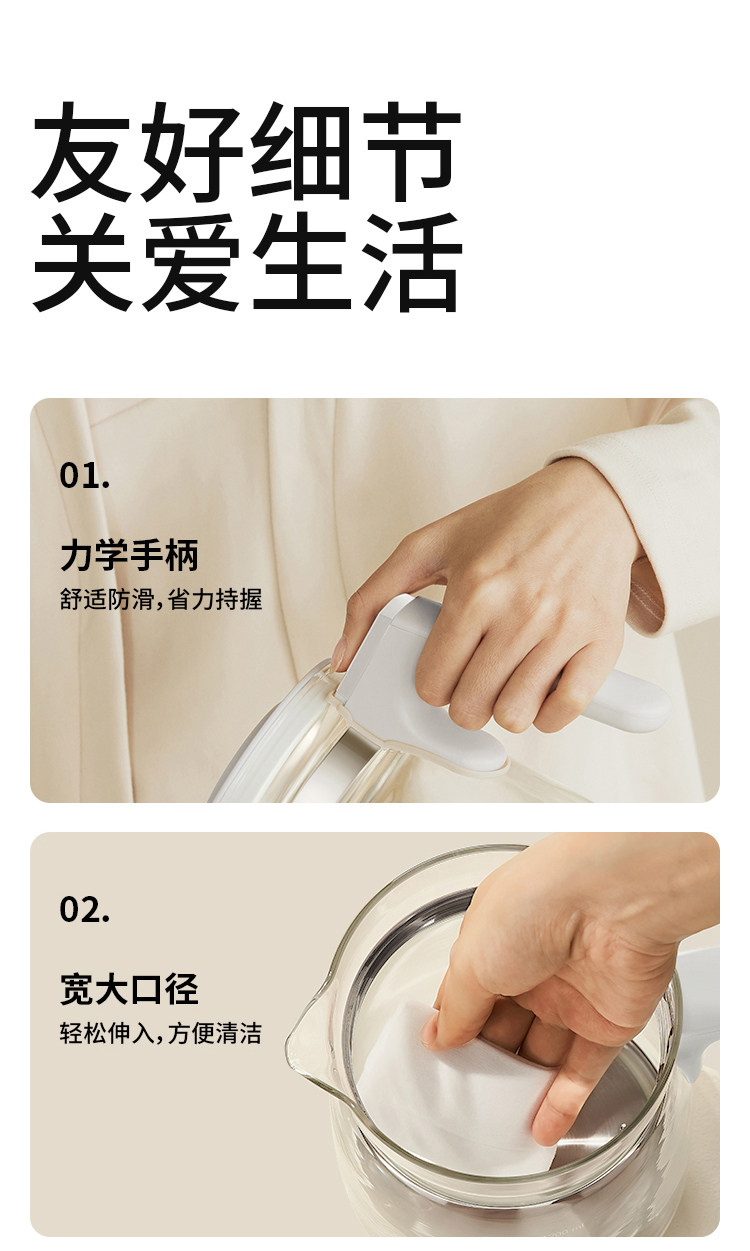 友好细节
关爱生活

01.

力学手柄
舒适防滑，省力持握

02.

宽大口径
轻松伸入，方便清洁