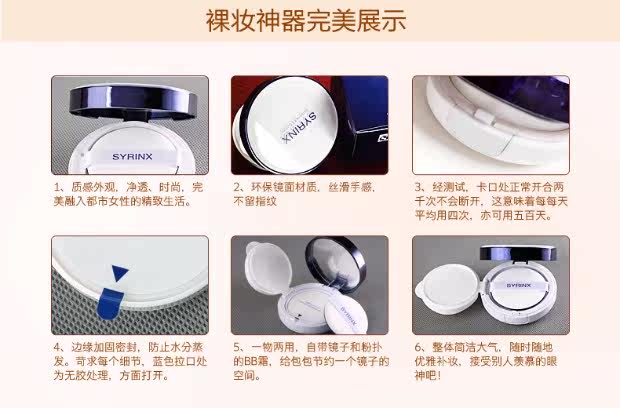 裸妆神器完美展示

SYRINX

1、质感外观，净透、时尚，完美融入都市女性的精致生活。

SYRINX

2、环保镜面材质，丝滑手感，不留指纹

3、经测试，卡口处正常开合两千次不会断开，这意味着每每天平均用四次，亦可用五百天。

4、边缘加固密封，防止水分蒸发。苛求每个细节，蓝色拉口处为无胶处理，方面打开。

SYRINX

5、一物两用，自带镜子和粉扑的BB霜，给包包节约一个镜子的空间。

SYRINX

6、整体简洁大气，随时随地优雅补妆，接受别人羡慕的眼神吧！