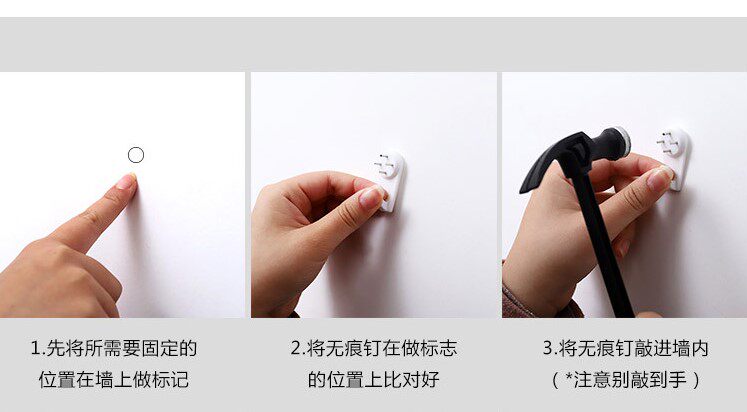 1.先将所需要固定的位置在墙上做标记

2.将无痕钉在做标志的位置上比对好

3.将无痕钉敲进墙内（*注意别敲到手）