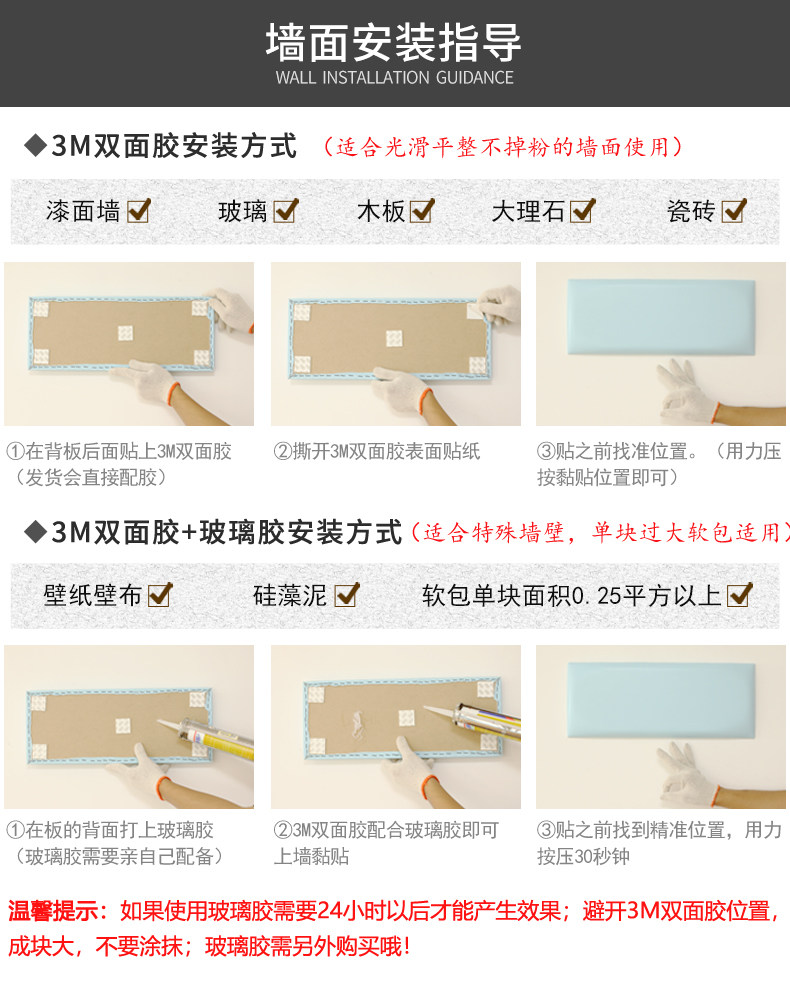 墙面安装指导
WALL INSTALLATION GUIDANCE

◆3M双面胶安装方式 （适合光滑平整不掉粉的墙面使用）

漆面墙 玻璃 木板 大理石 瓷砖

①在背板后面贴上3M双面胶（发货会直接配胶）

②撕开3M双面胶表面贴纸

③贴之前找准位置。（用力压按黏贴位置即可）

◆3M双面胶+玻璃胶安装方式（适合特殊墙壁，单块过大软包适用）

壁纸壁布 硅藻泥 软包单块面积0.25平方以上

①在板的背面打上玻璃胶（玻璃胶需要亲自己配备）

②3M双面胶配合玻璃胶即可上墙黏贴

③贴之前找到精准位置，用力按压30秒钟

温馨提示：如果使用玻璃胶需要24小时以后才能产生效果；避开3M双面胶位置，成块大，不要涂抹；玻璃胶需另外购买哦！