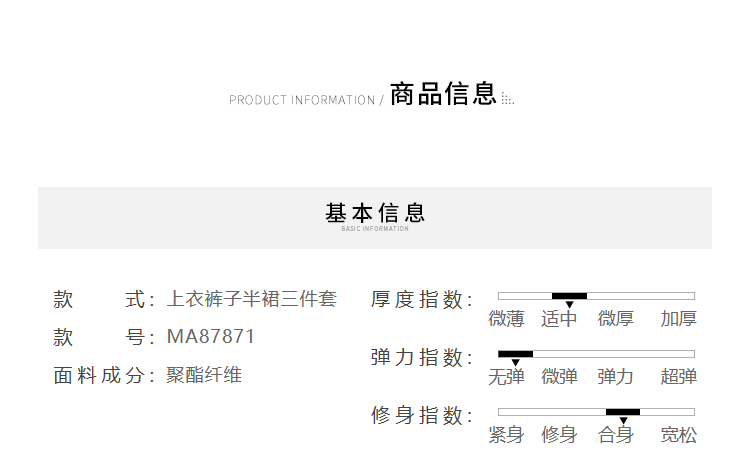 PRODUCT INFORMATION / 商品信息

基本信息
BASIC INFORMATION

款　　式：上衣裤子半裙三件套
款　　号：MA87871
面料成分：聚酯纤维

厚度指数：
微薄 适中 微厚 加厚

弹力指数：
无弹 微弹 弹力 超弹

修身指数：
紧身 修身 合身 宽松