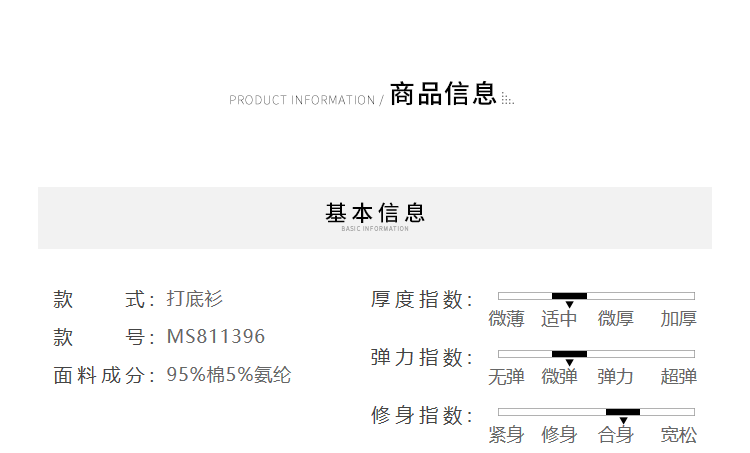 PRODUCT INFORMATION / 商品信息

基本信息
BASIC INFORMATION

款 式：打底衫
款 号：MS811396
面料成分：95%棉5%氨纶

厚度指数：
微薄 适中 微厚 加厚

弹力指数：
无弹 微弹 弹力 超弹

修身指数：
紧身 修身 合身 宽松