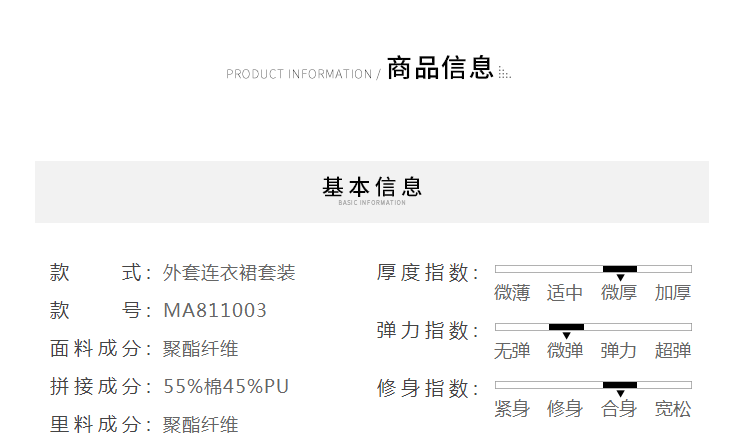 PRODUCT INFORMATION / 商品信息

基本信息
BASIC INFORMATION

款　　式：外套连衣裙套装
款　　号：MA811003
面料成分：聚酯纤维
拼接成分：55%棉45%PU
里料成分：聚酯纤维

厚度指数：
微薄 适中 微厚 加厚

弹力指数：
无弹 微弹 弹力 超弹

修身指数：
紧身 修身 合身 宽松