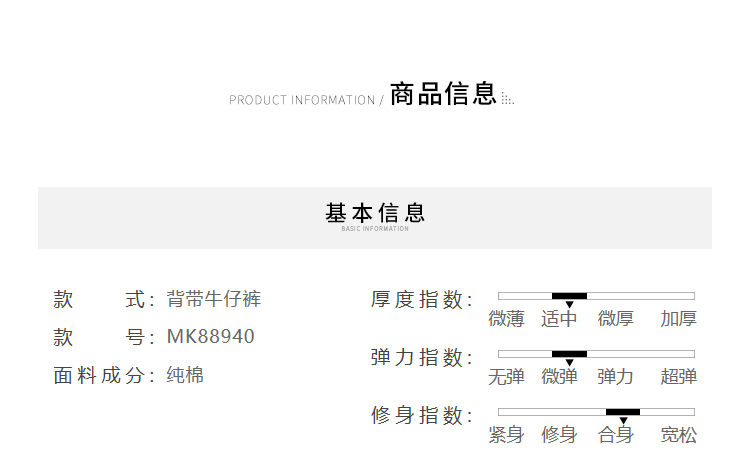 PRODUCT INFORMATION / 商品信息

基本信息
BASIC INFORMATION

款　　式：背带牛仔裤
款　　号：MK88940
面料成分：纯棉

厚度指数：
微薄　适中　微厚　加厚

弹力指数：
无弹　微弹　弹力　超弹

修身指数：
紧身　修身　合身　宽松