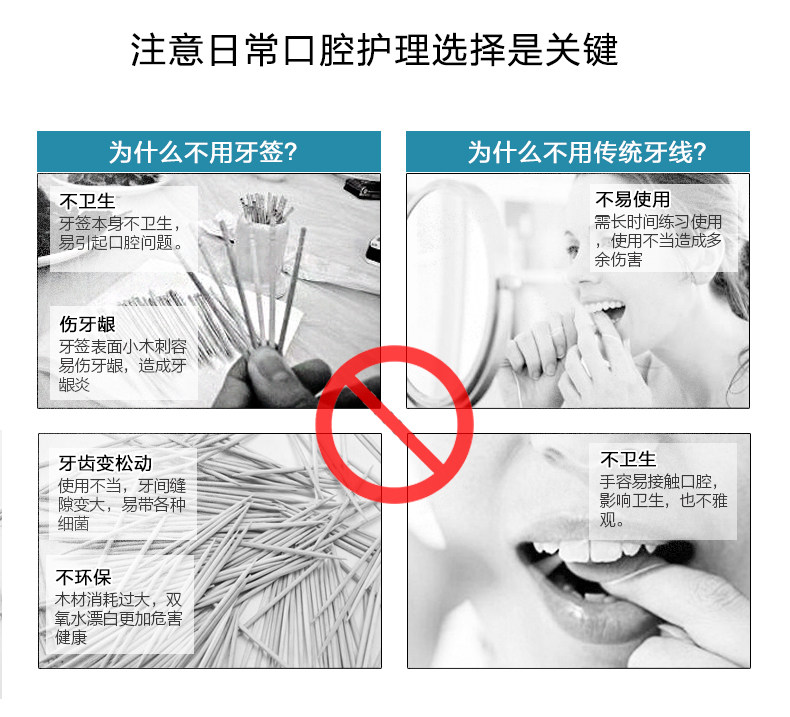 注意日常口腔护理选择是关键

为什么不用牙签?

不卫生
牙签本身不卫生，易引起口腔问题。

伤牙龈
牙签表面小木刺容易伤牙龈，造成牙龈炎

牙齿变松动
使用不当，牙间缝隙变大，易带各种细菌

不环保
木材消耗过大，双氧水漂白更加危害健康

为什么不用传统牙线?

不易使用
需长时间练习使用，使用不当造成多余伤害

不卫生
手容易接触口腔，影响卫生，也不雅观。