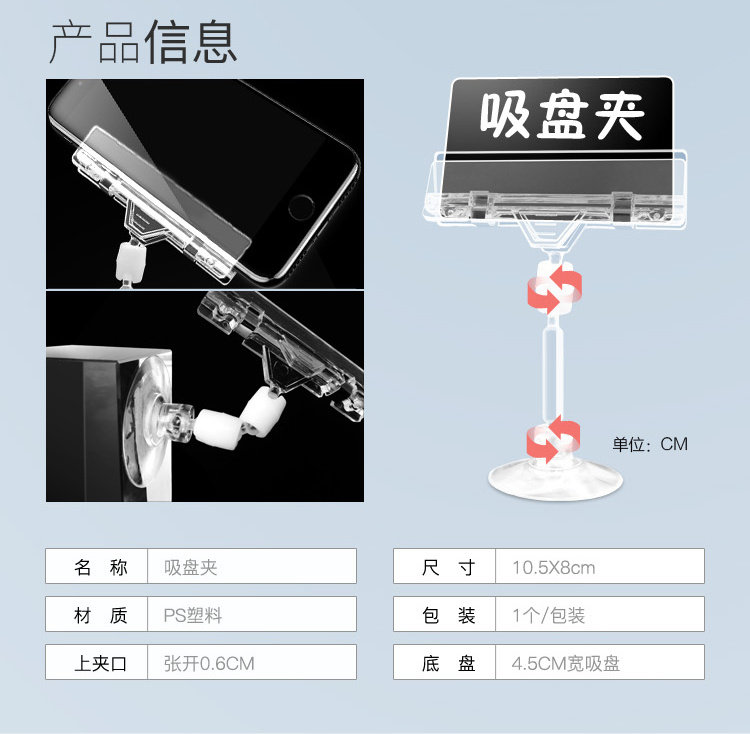 产品信息

吸盘夹

单位：CM

| 名 称 | 吸盘夹 |
|---|---|
| 材 质 | PS塑料 |
| 上夹口 | 张开0.6CM |

| 尺 寸 | 10.5X8cm |
|---|---|
| 包 装 | 1个/包装 |
| 底 盘 | 4.5CM宽吸盘 |