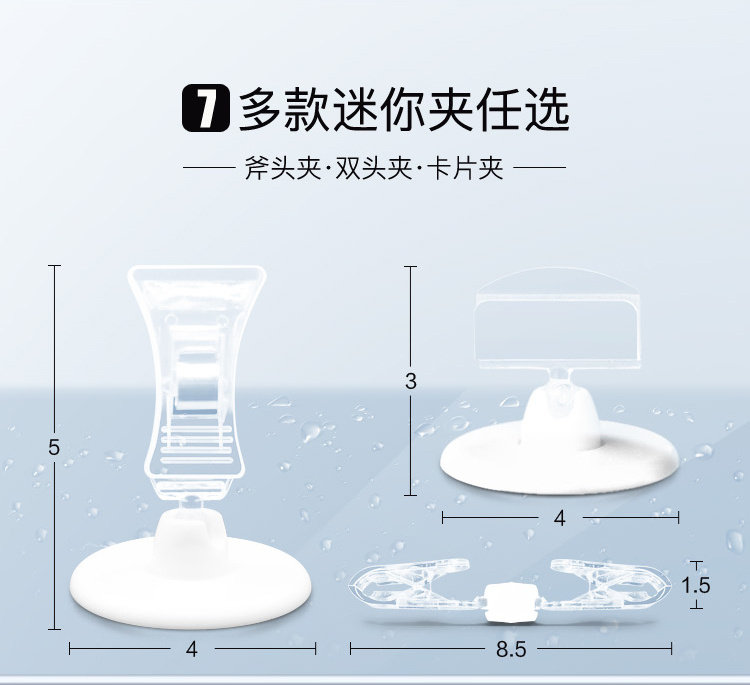 7 多款迷你夹任选

斧头夹·双头夹·卡片夹

5

4

3

4

1.5

8.5