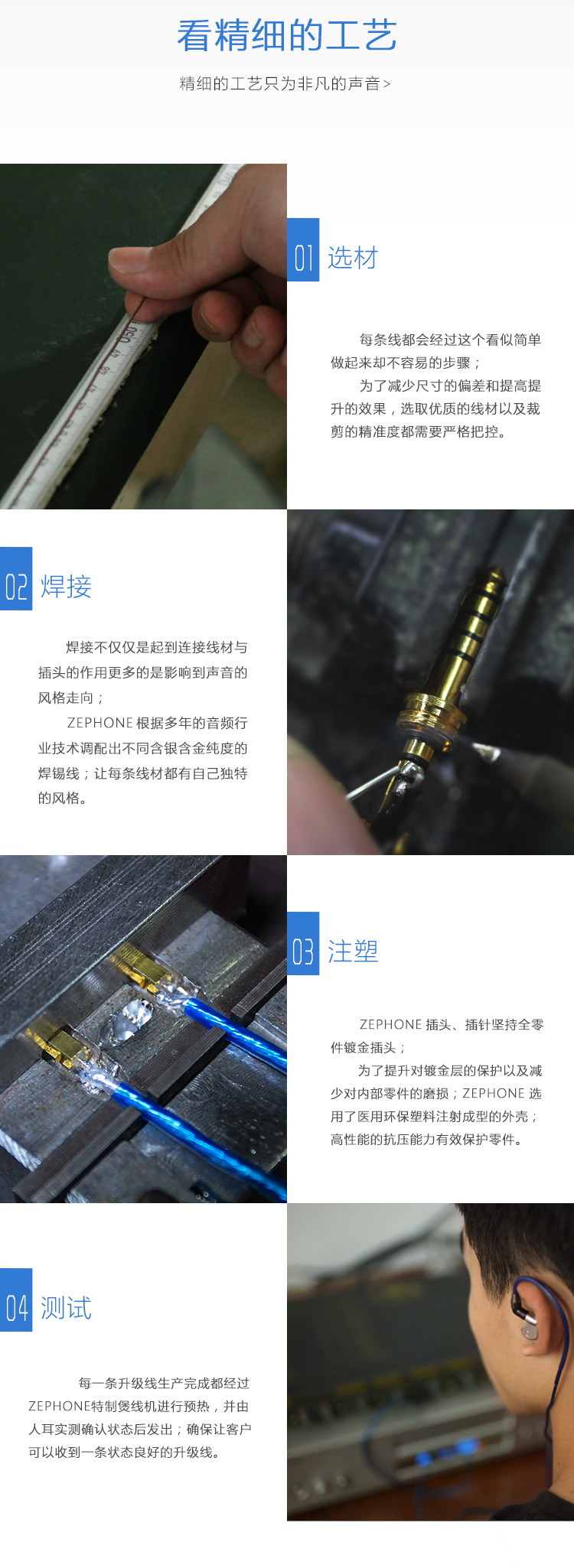 看精细的工艺

精细的工艺只为非凡的声音 >

01 选材

每条线都会经过这个看似简单做起来却不容易的步骤；

为了减少尺寸的偏差和提高提升的效果，选取优质的线材以及裁剪的精准度都需要严格把控。

02 焊接

焊接不仅仅是起到连接线材与插头的作用更多的是影响到声音的风格走向；

ZEPHONE 根据多年的音频行业技术调配出不同含银含金纯度的焊锡线；让每条线材都有自己独特的风格。

03 注塑

ZEPHONE 插头、插针坚持全零件镀金插头；

为了提升对镀金层的保护以及减少对内部零件的磨损；ZEPHONE 选用了医用环保塑料注射成型的外壳；高性能的抗压能力有效保护零件。

04 测试

每一条升级线生产完成都经过ZEPHONE特制煲线机进行预热，并由人耳实测确认状态后发出；确保让客户可以收到一条状态良好的升级线。