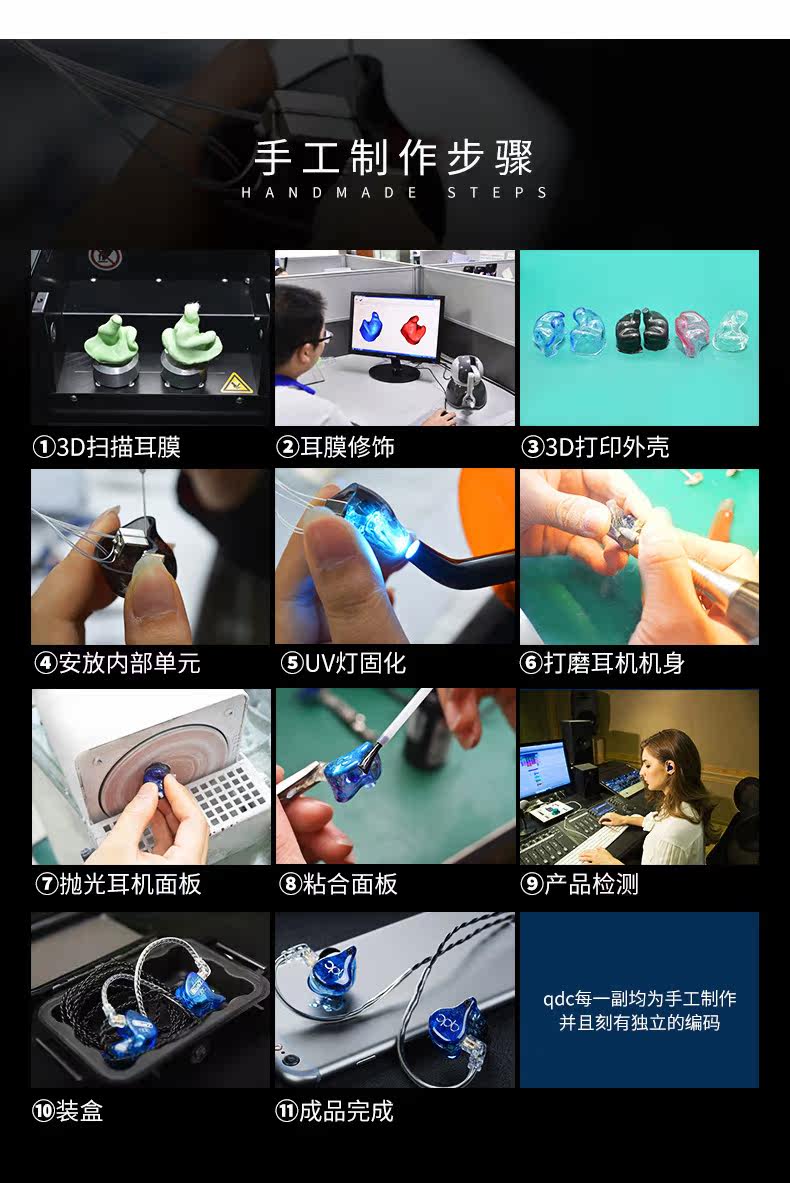 手工制作步骤
HANDMADE STEPS

①3D扫描耳膜

②耳膜修饰

③3D打印外壳

④安放内部单元

⑤UV灯固化

⑥打磨耳机机身

⑦抛光耳机面板

⑧粘合面板

⑨产品检测

⑩装盒

⑪成品完成

qdc每一副均为手工制作
并且刻有独立的编码