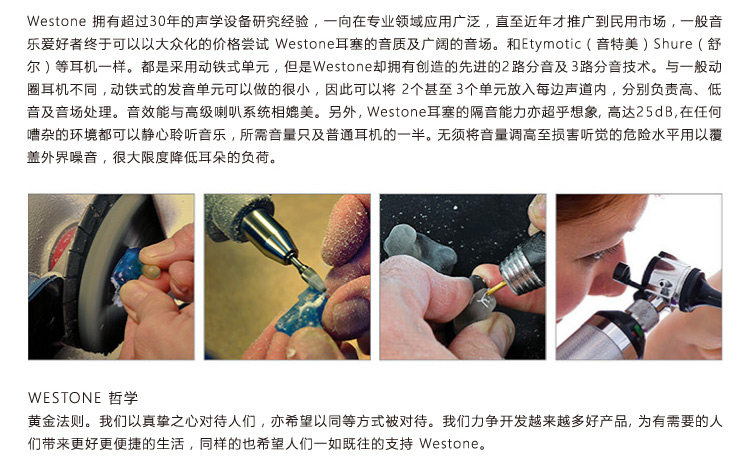 Westone 拥有超过30年的声学设备研究经验，一向在专业领域应用广泛，直至近年才推广到民用市场，一般音乐爱好者终于可以以大众化的价格尝试 Westone耳塞的音质及广阔的音场。和Etymotic（音特美）Shure（舒尔）等耳机一样。都是采用动铁式单元，但是Westone却拥有创造的先进的2路分音及3路分音技术。与一般动圈耳机不同，动铁式的发音单元可以做的很小，因此可以将 2个甚至 3个单元放入每边声道内，分别负责高、低音及音场处理。音效能与高级喇叭系统相媲美。另外，Westone耳塞的隔音能力亦超乎想象，高达25dB，在任何嘈杂的环境都可以静心聆听音乐，所需音量只及普通耳机的一半。无须将音量调高至损害听觉的危险水平用以覆盖外界噪音，很大限度降低耳朵的负荷。

WESTONE 哲学
黄金法则。我们以真挚之心对待人们，亦希望以同等方式被对待。我们力争开发越来越多好产品，为有需要的人们带来更好更便捷的生活，同样的也希望人们一如既往的支持 Westone。