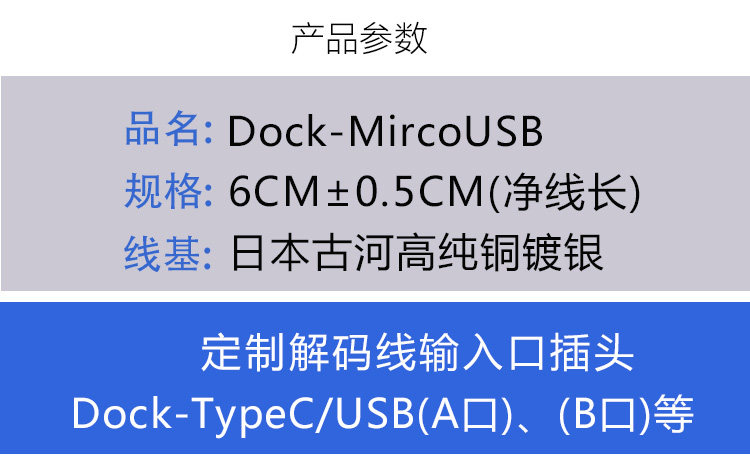 产品参数

品名: Dock-MircoUSB
规格: 6CM±0.5CM(净线长)
线基: 日本古河高纯铜镀银

定制解码线输入口插头
Dock-TypeC/USB(A口)、(B口)等