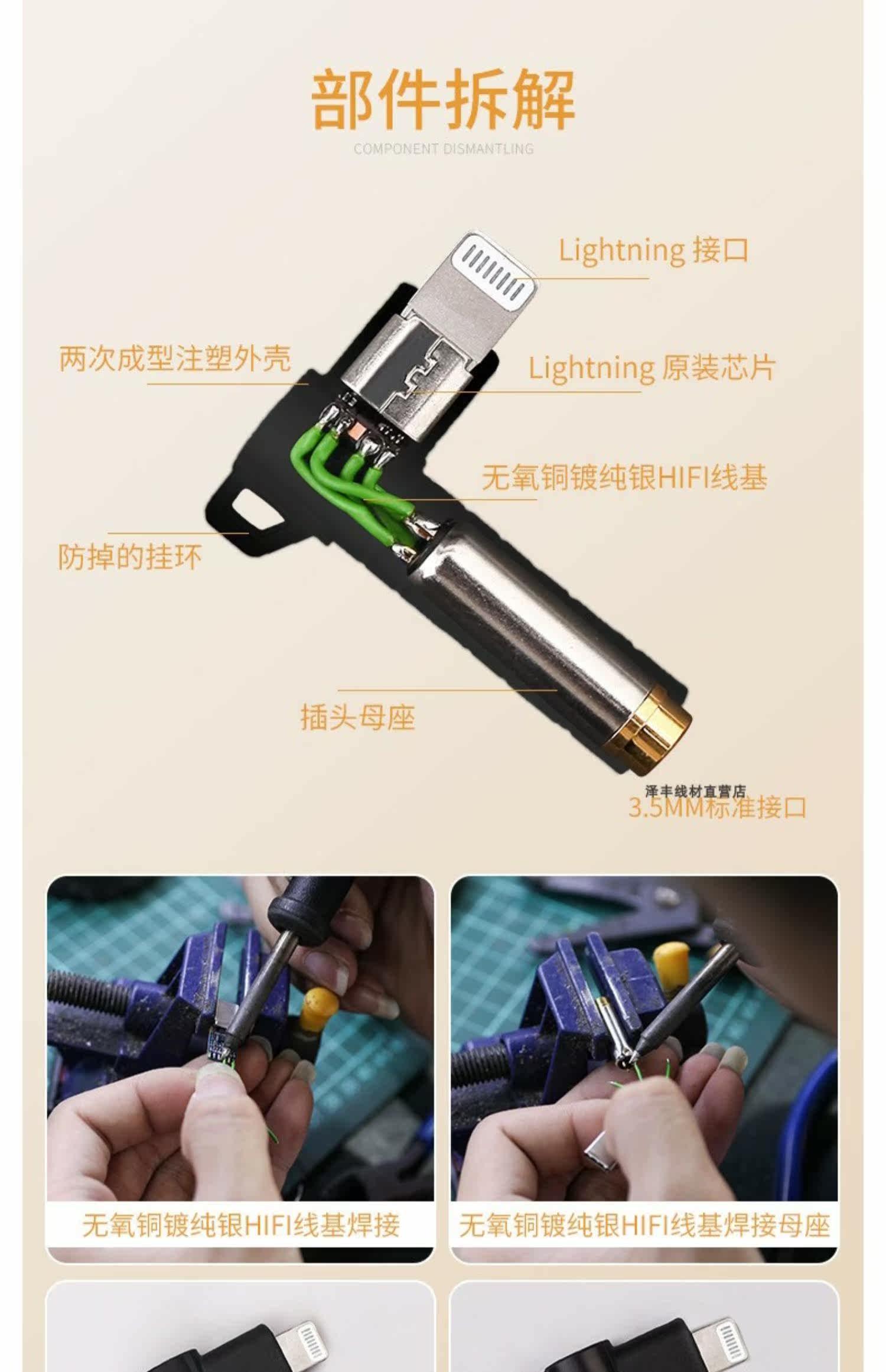 部件拆解
COMPONENT DISMANTLING

Lightning 接口

两次成型注塑外壳

Lightning 原装芯片

无氧铜镀纯银HIFI线基

防掉的挂环

插头母座

泽丰线材直营店
3.5MM标准接口

无氧铜镀纯银HIFI线基焊接

无氧铜镀纯银HIFI线基焊接母座