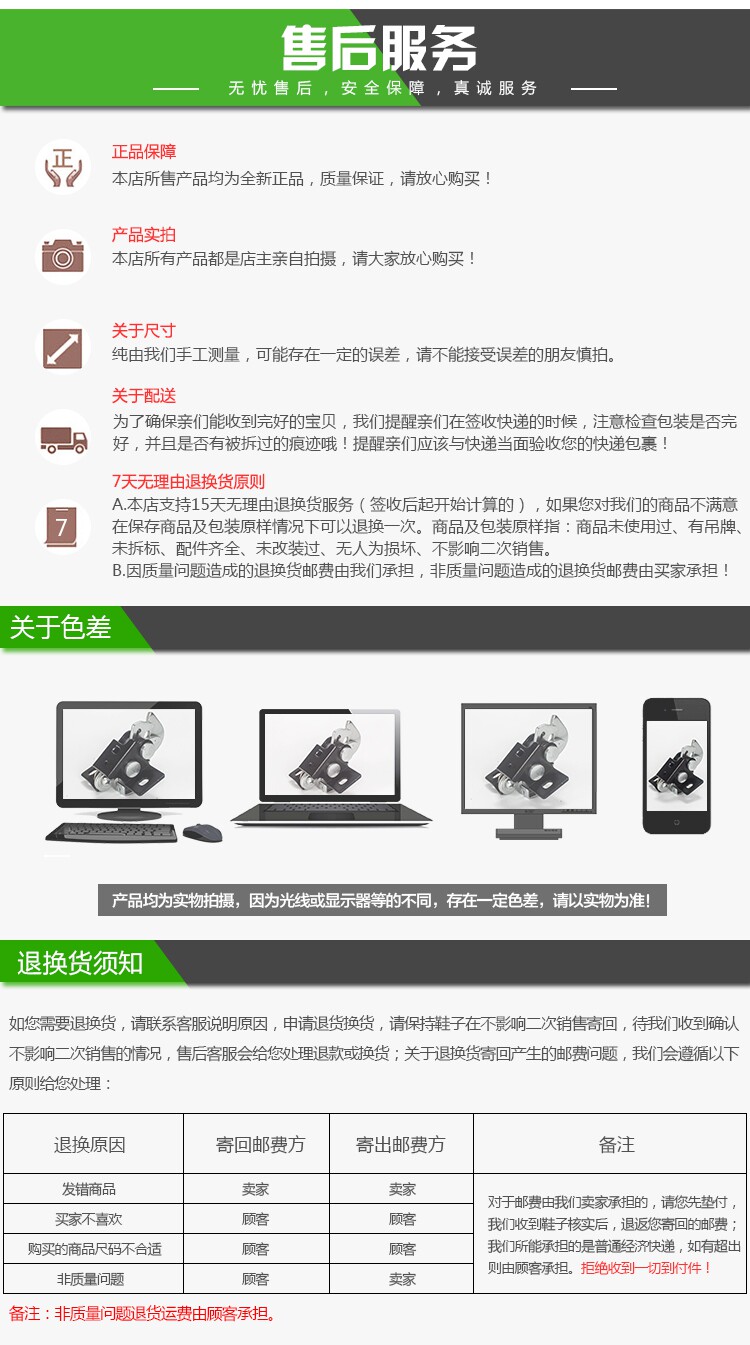 售后服务

无忧售后，安全保障，真诚服务

正

正品保障
本店所售产品均为全新正品，质量保证，请放心购买！

产品实拍
本店所有产品都是店主亲自拍摄，请大家放心购买！

关于尺寸
纯由我们手工测量，可能存在一定的误差，请不能接受误差的朋友慎拍。

关于配送
为了确保亲们能收到完好的宝贝，我们提醒亲们在签收快递的时候，注意检查包装是否完好，并且是否有被拆过的痕迹哦！提醒亲们应该与快递当面验收您的快递包裹！

7

7天无理由退换货原则
A.本店支持15天无理由退换货服务（签收后起开始计算的），如果您对我们的商品不满意在保存商品及包装原样情况下可以退换一次。商品及包装原样指：商品未使用过、有吊牌、未拆标、配件齐全、未改装过、无人为损坏、不影响二次销售。
B.因质量问题造成的退换货邮费由我们承担，非质量问题造成的退换货邮费由买家承担！

关于色差

产品均为实物拍摄，因为光线或显示器等的不同，存在一定色差，请以实物为准！

退换货须知

如您需要退换货，请联系客服说明原因，申请退货换货，请保持鞋子在不影响二次销售寄回，待我们收到确认不影响二次销售的情况，售后客服会给您处理退款或换货；关于退换货寄回产生的邮费问题，我们会遵循以下原则给您处理：

| 退换原因 | 寄回邮费方 | 寄出邮费方 | 备注 |
|---|---|---|---|
| 发错商品 | 卖家 | 卖家 | 对于邮费由我们卖家承担的，请您先垫付，我们收到鞋子核实后，退返您寄回的邮费；我们所能承担的是普通经济快递，如有超出则由顾客承担。拒绝收到一切到付件！ |
| 买家不喜欢 | 顾客 | 顾客 | |
| 购买的商品尺码不合适 | 顾客 | 顾客 | |
| 非质量问题 | 顾客 | 卖家 | |

备注：非质量问题退货运费由顾客承担。