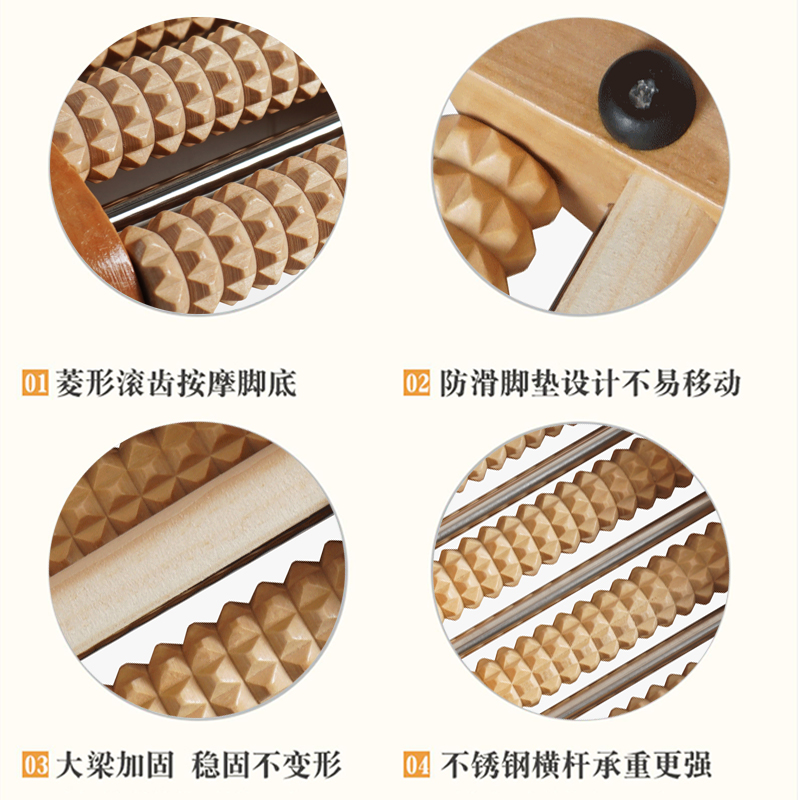 01 菱形滚齿按摩脚底

02 防滑脚垫设计不易移动

03 大梁加固 稳固不变形

04 不锈钢横杆承重更强