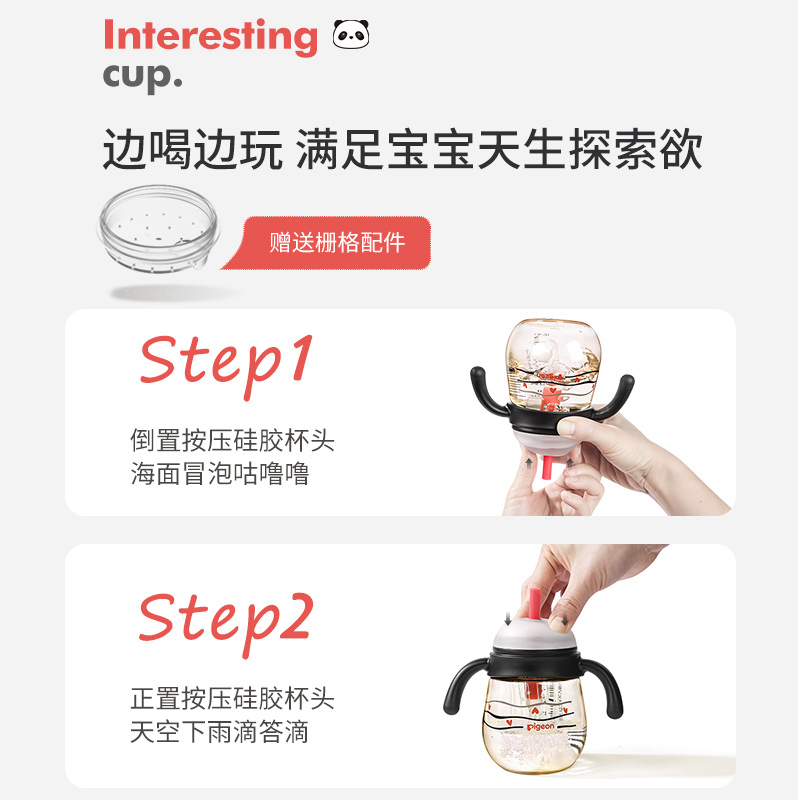 Interesting cup.

边喝边玩 满足宝宝天生探索欲

赠送栅格配件

Step1

倒置按压硅胶杯头
海面冒泡咕噜噜

Step2

正置按压硅胶杯头
天空下雨滴答滴

pigeon