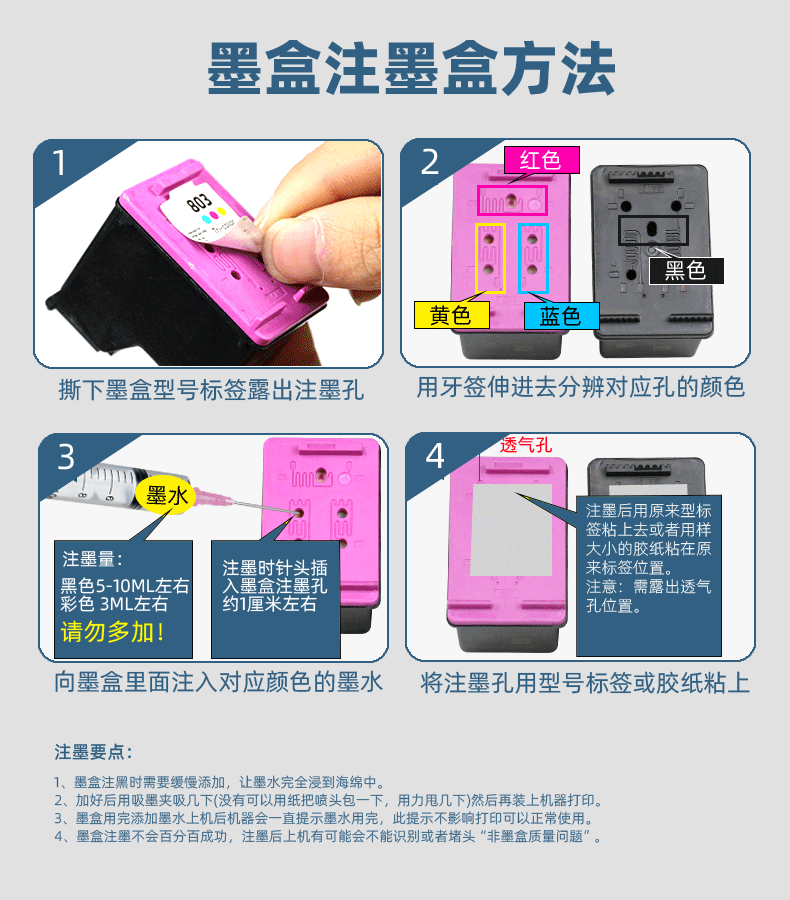 墨盒注墨盒方法

1

803

撕下墨盒型号标签露出注墨孔

2

红色

黄色

蓝色

黑色

用牙签伸进去分辨对应孔的颜色

3

墨水

注墨量：
黑色5-10ML左右
彩色 3ML左右
请勿多加！

注墨时针头插入墨盒注墨孔约1厘米左右

向墨盒里面注入对应颜色的墨水

4

透气孔

注墨后用原来型标签粘上去或者用样大小的胶纸粘在原来标签位置。
注意：需露出透气孔位置。

将注墨孔用型号标签或胶纸粘上

注墨要点：

1、墨盒注黑时需要缓慢添加，让墨水完全浸到海绵中。
2、加好后用吸墨夹吸几下(没有可以用纸把喷头包一下，用力甩几下)然后再装上机器打印。
3、墨盒用完添加墨水上机后机器会一直提示墨水用完，此提示不影响打印可以正常使用。
4、墨盒注墨不会百分百成功，注墨后上机有可能会不能识别或者堵头“非墨盒质量问题”。