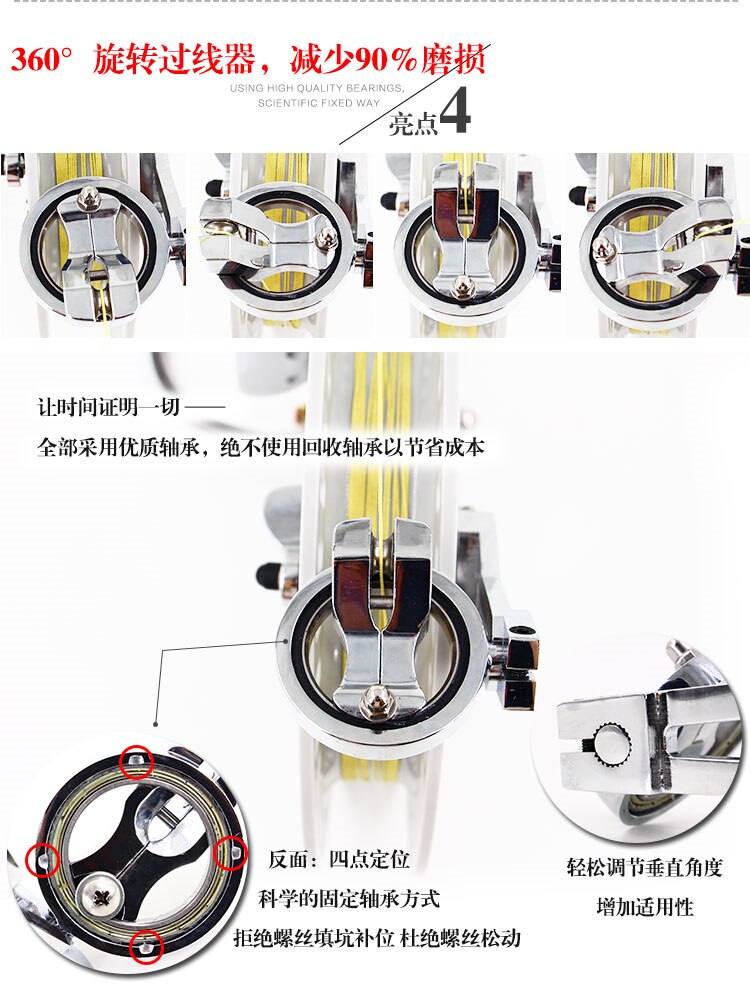 360° 旋转过线器，减少90%磨损

USING HIGH QUALITY BEARINGS, SCIENTIFIC FIXED WAY

亮点4

让时间证明一切 ——

全部采用优质轴承，绝不使用回收轴承以节省成本

反面：四点定位

科学的固定轴承方式

拒绝螺丝填坑补位 杜绝螺丝松动

轻松调节垂直角度

增加适用性