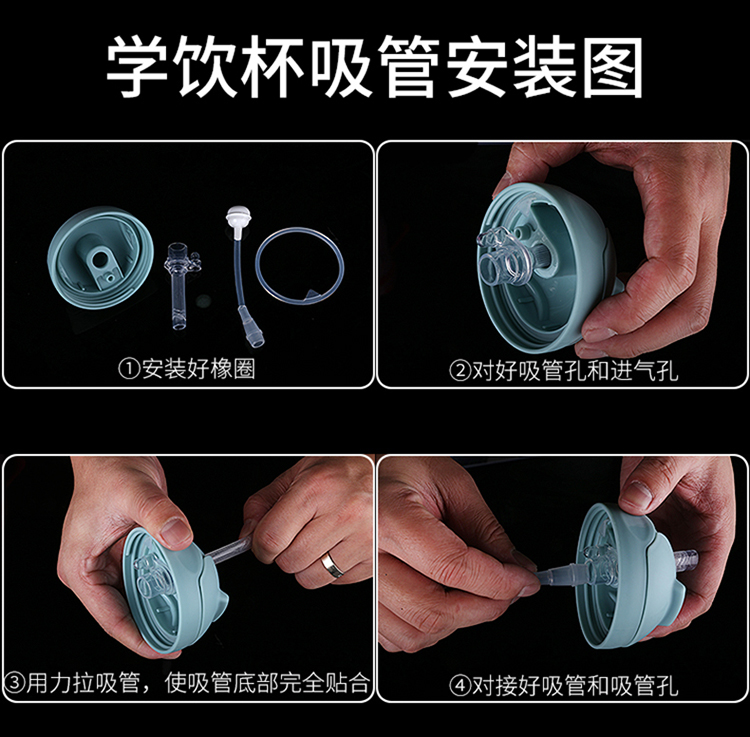 学饮杯吸管安装图

①安装好橡圈

②对好吸管孔和进气孔

③用力拉吸管，使吸管底部完全贴合

④对接好吸管和吸管孔