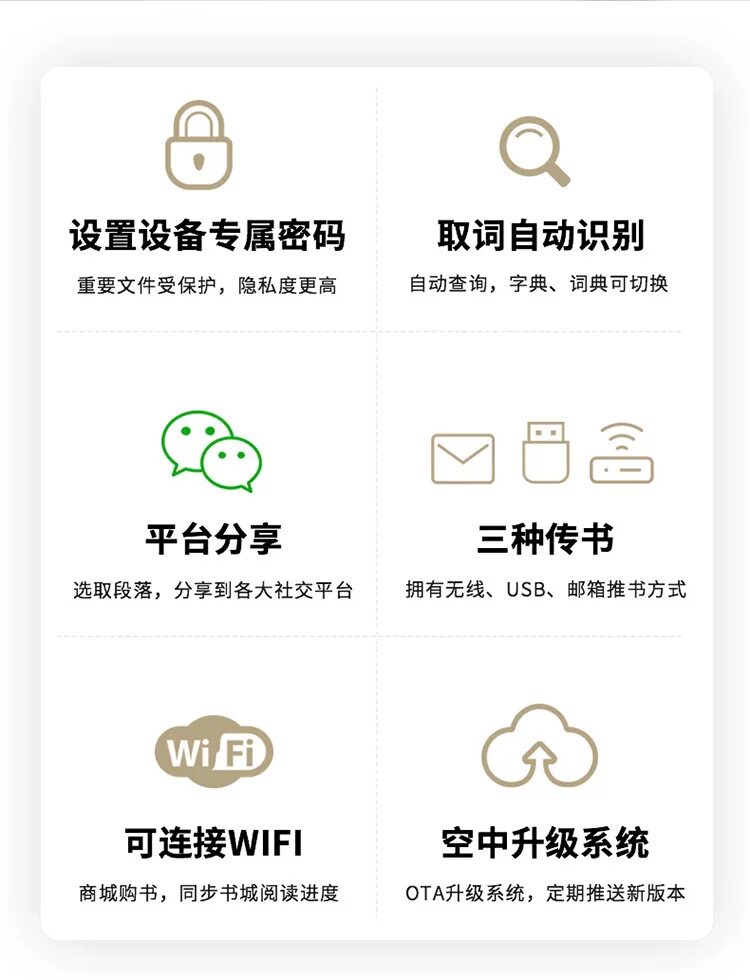 设置设备专属密码

重要文件受保护，隐私度更高

取词自动识别

自动查询，字典、词典可切换

平台分享

选取段落，分享到各大社交平台

三种传书

拥有无线、USB、邮箱推书方式

Wi Fi

可连接WIFI

商城购书，同步书城阅读进度

空中升级系统

OTA升级系统，定期推送新版本