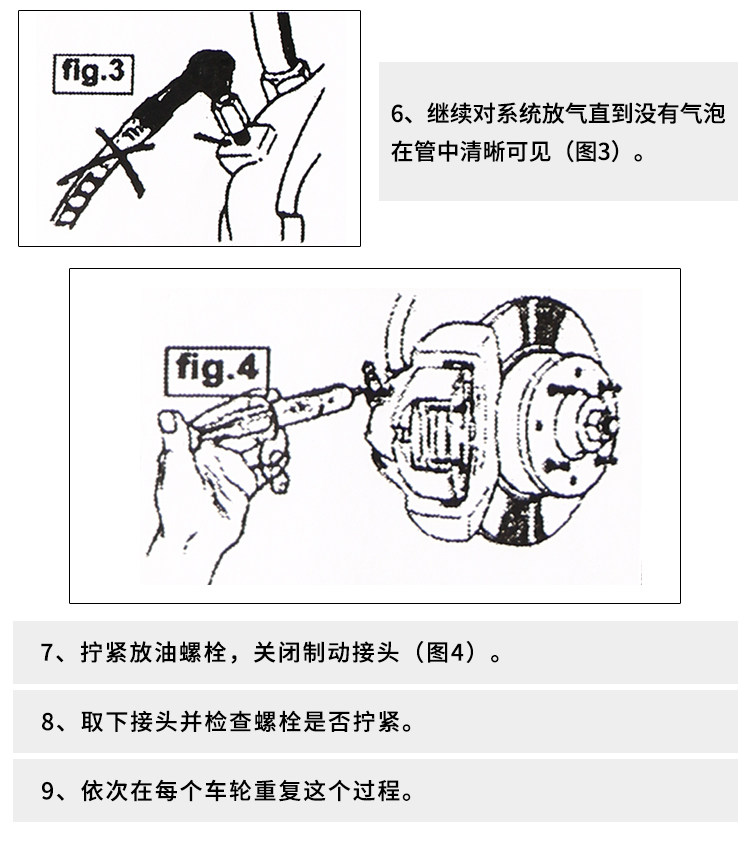 fig.3

6、继续对系统放气直到没有气泡在管中清晰可见（图3）。

fig.4

7、拧紧放油螺栓，关闭制动接头（图4）。

8、取下接头并检查螺栓是否拧紧。

9、依次在每个车轮重复这个过程。