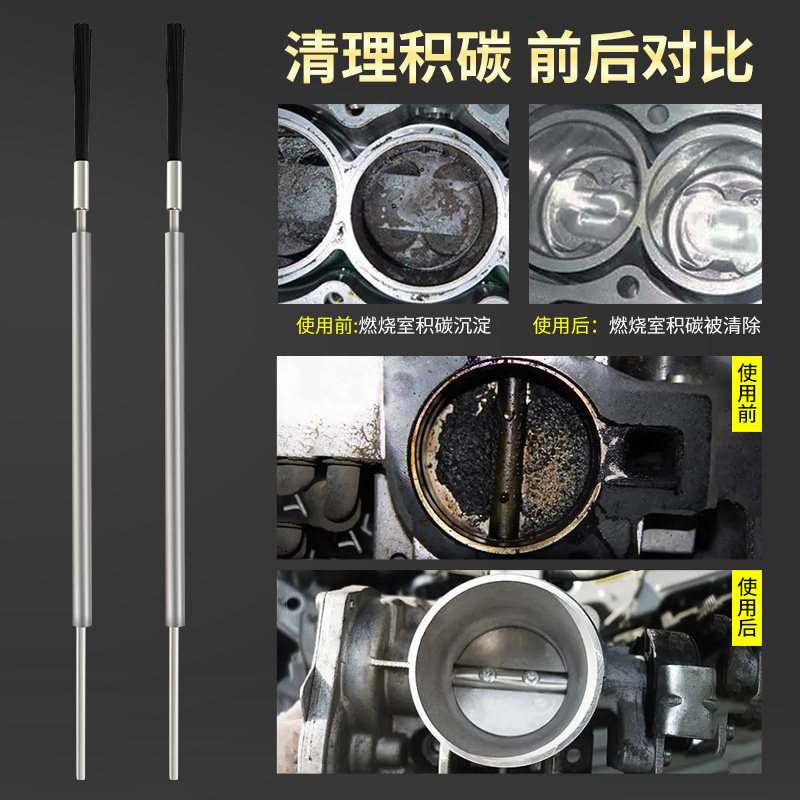 清理积碳 前后对比

使用前:燃烧室积碳沉淀

使用后：燃烧室积碳被清除

使用前

使用后