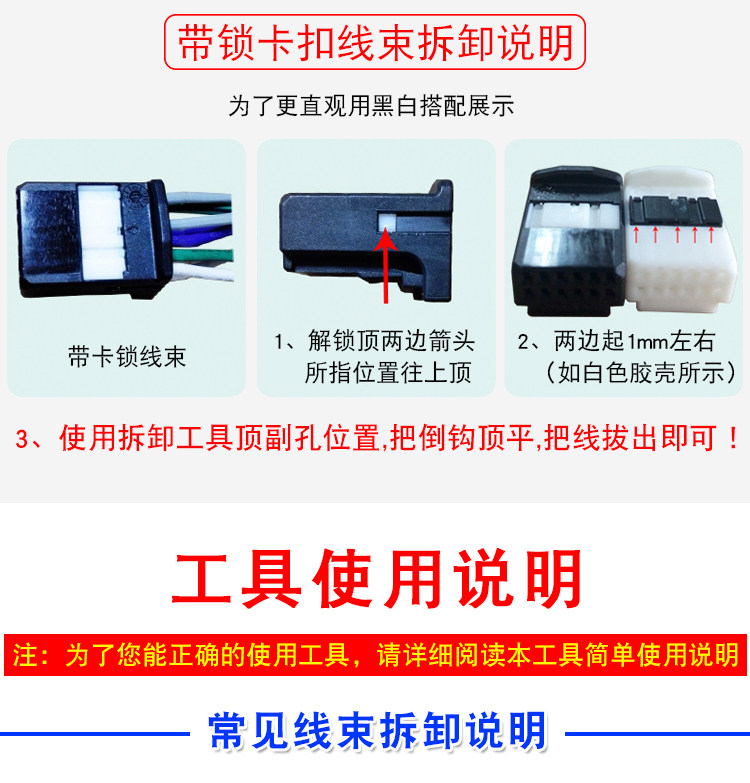 带锁卡扣线束拆卸说明

为了更直观用黑白搭配展示

带卡锁线束

1、解锁顶两边箭头所指位置往上顶

2、两边起1mm左右（如白色胶壳所示）

3、使用拆卸工具顶副孔位置,把倒钩顶平,把线拔出即可！

工具使用说明

注：为了您能正确的使用工具，请详细阅读本工具简单使用说明

常见线束拆卸说明