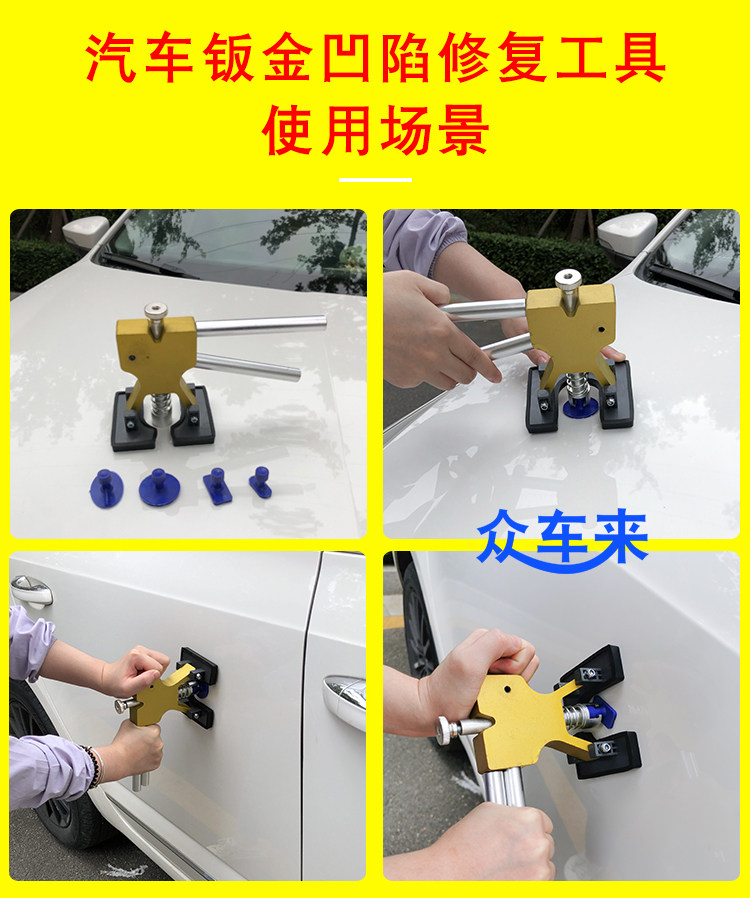 汽车钣金凹陷修复工具
使用场景

众车来