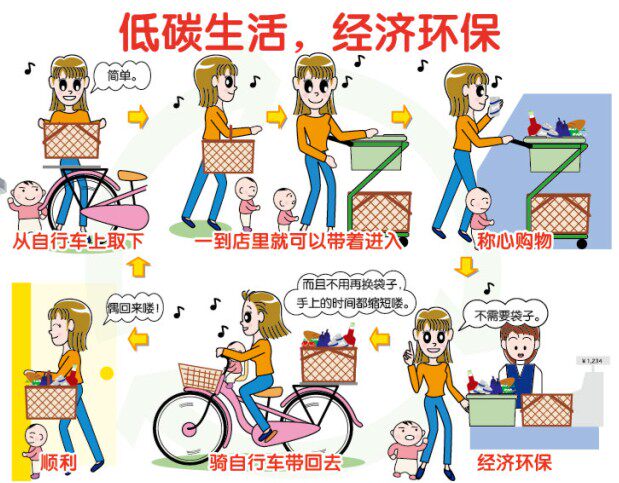 低碳生活，经济环保

简单。

从自行车上取下

一到店里就可以带着进入

称心购物

不需要袋子。

¥1,234

经济环保

而且不用再换袋子，手上的时间都缩短喽。

骑自行车带回去

偶回来喽！

顺利