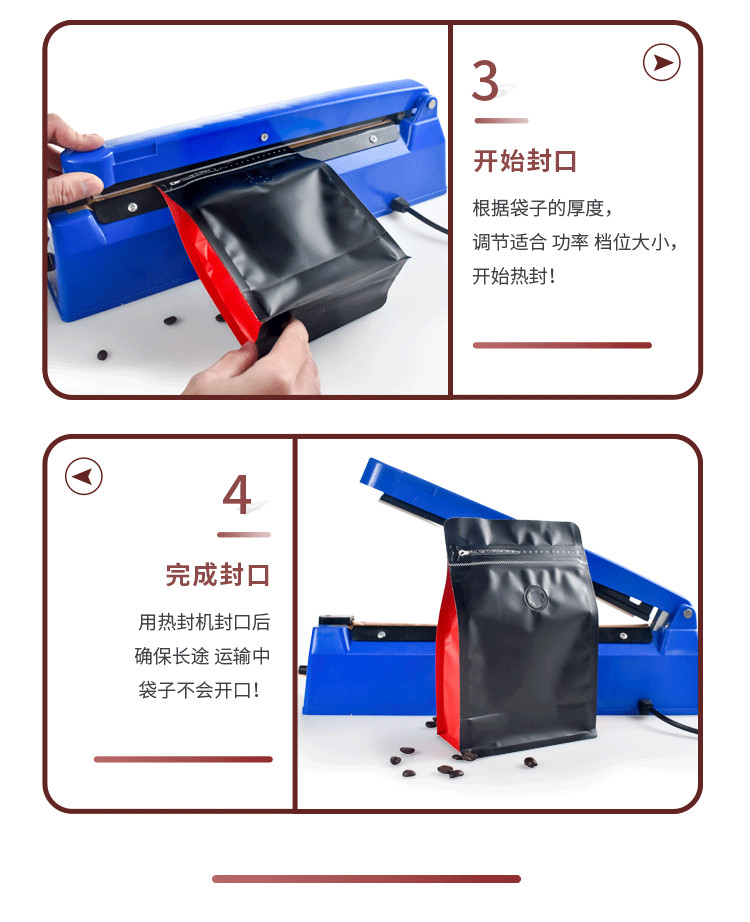 3

开始封口

根据袋子的厚度，
调节适合 功率 档位大小，
开始热封！

4

完成封口

用热封机封口后
确保长途 运输中
袋子不会开口！