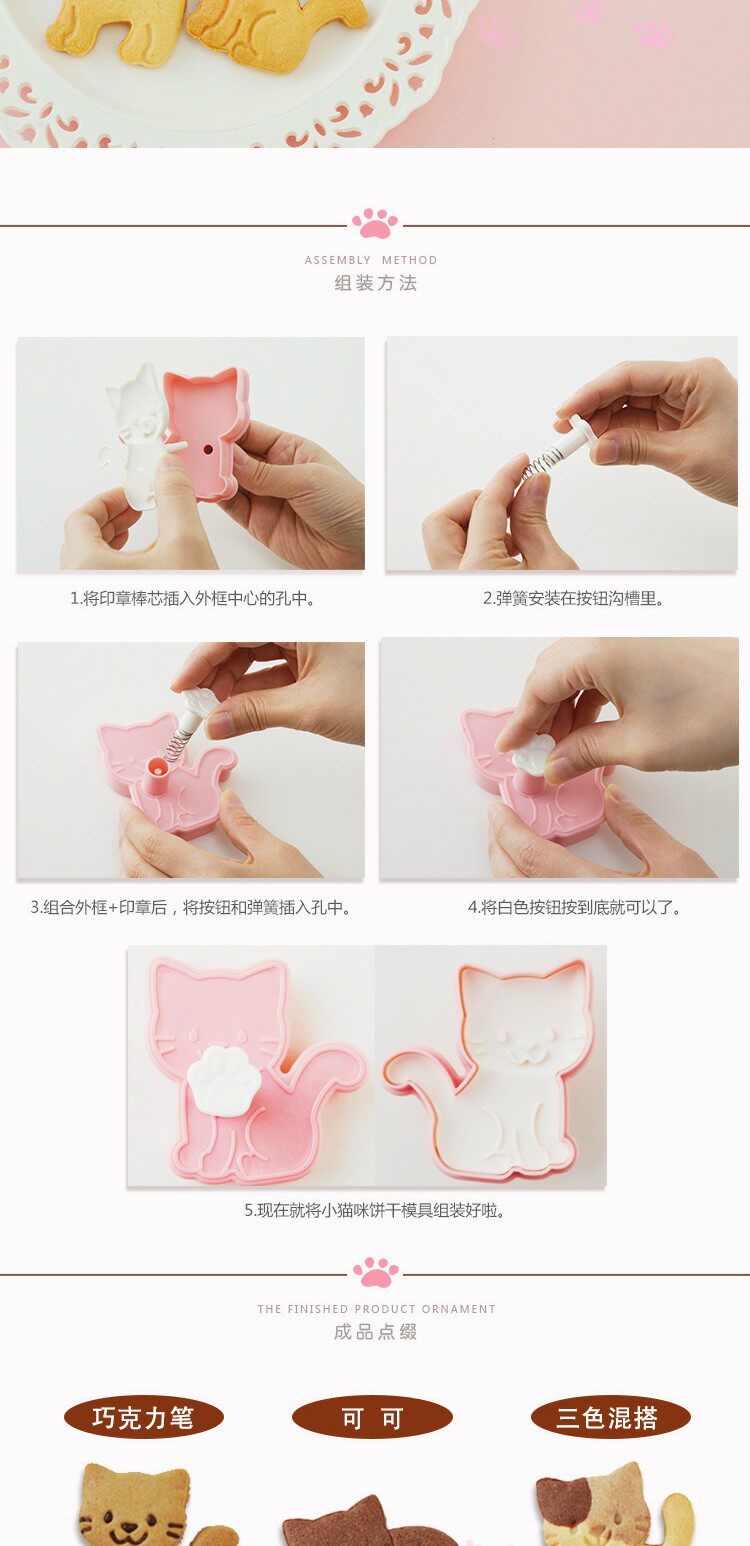 ASSEMBLY METHOD
组装方法

1.将印章棒芯插入外框中心的孔中。

2.弹簧安装在按钮沟槽里。

3.组合外框+印章后，将按钮和弹簧插入孔中。

4.将白色按钮按到底就可以了。

5.现在就将小猫咪饼干模具组装好啦。

THE FINISHED PRODUCT ORNAMENT
成品点缀

巧克力笔

可 可

三色混搭