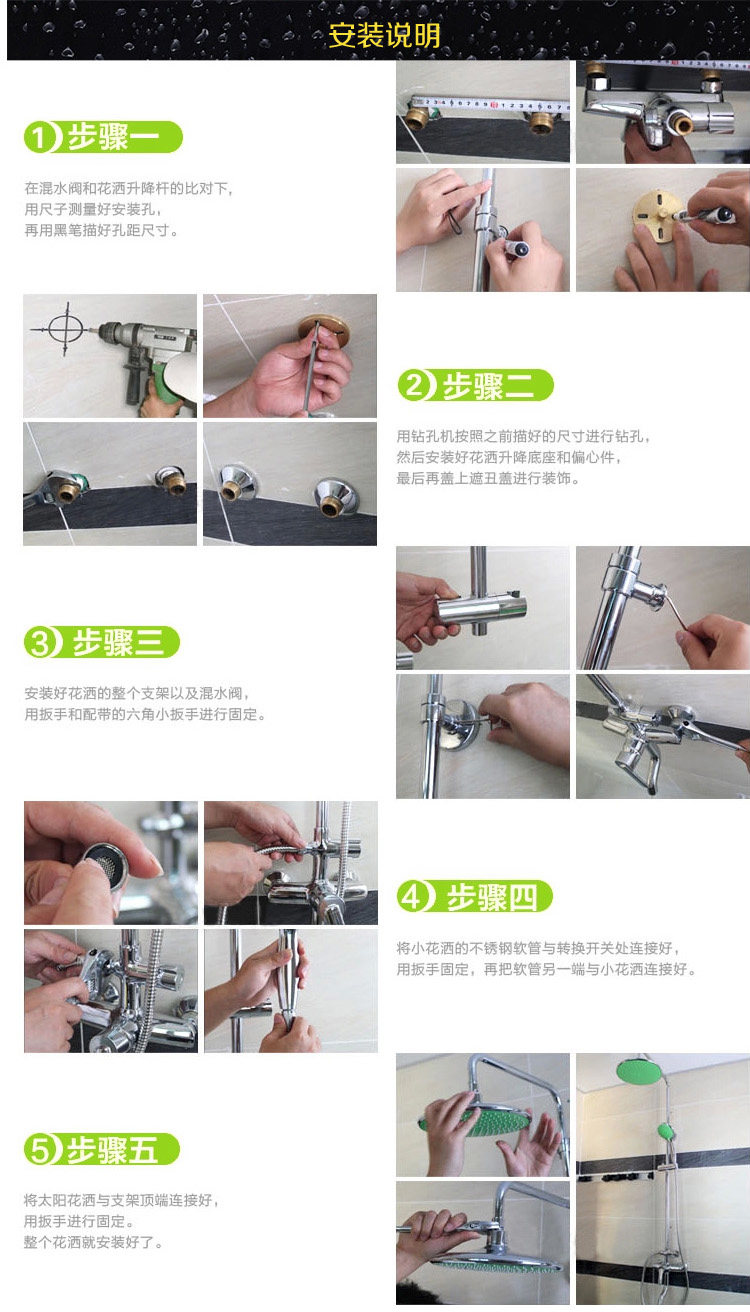 安装说明

1 步骤一

在混水阀和花洒升降杆的比对下，
用尺子测量好安装孔，
再用黑笔描好孔距尺寸。

2 步骤二

用钻孔机按照之前描好的尺寸进行钻孔，
然后安装好花洒升降底座和偏心件，
最后再盖上遮丑盖进行装饰。

3 步骤三

安装好花洒的整个支架以及混水阀，
用扳手和配带的六角小扳手进行固定。

4 步骤四

将小花洒的不锈钢软管与转换开关处连接好，
用扳手固定，再把软管另一端与小花洒连接好。

5 步骤五

将太阳花洒与支架顶端连接好，
用扳手进行固定。
整个花洒就安装好了。