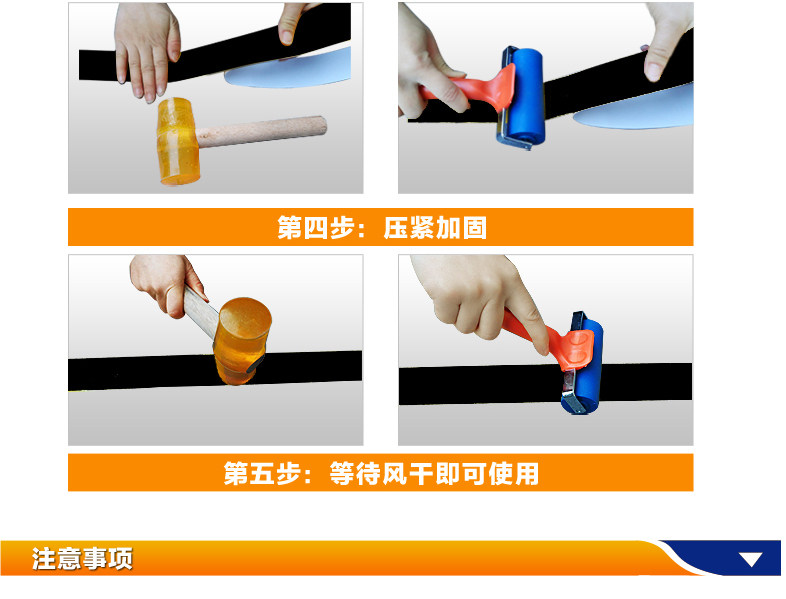 第四步：压紧加固

第五步：等待风干即可使用

注意事项