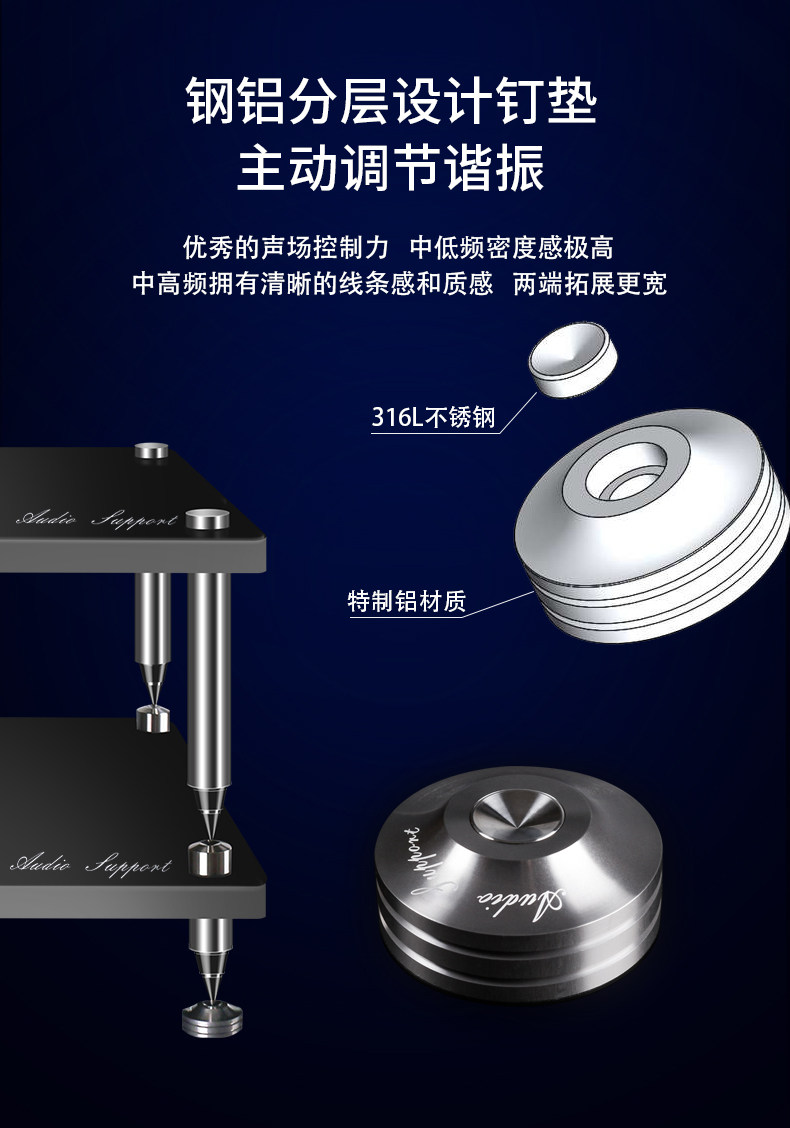 钢铝分层设计钉垫
主动调节谐振

优秀的声场控制力 中低频密度感极高
中高频拥有清晰的线条感和质感 两端拓展更宽

316L不锈钢

特制铝材质

Audio Support

Audio Support

Audio Support