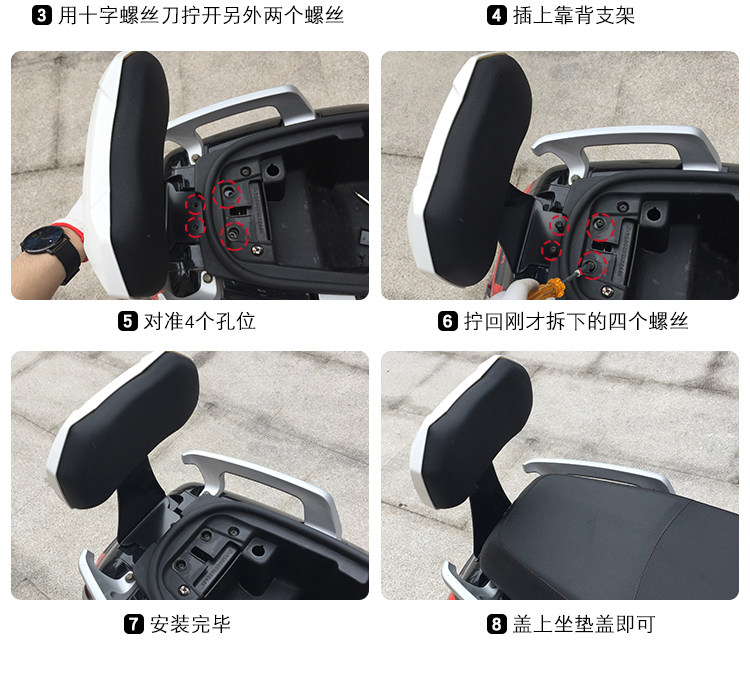 3 用十字螺丝刀拧开另外两个螺丝

4 插上靠背支架

5 对准4个孔位

6 拧回刚才拆下的四个螺丝

7 安装完毕

8 盖上坐垫盖即可