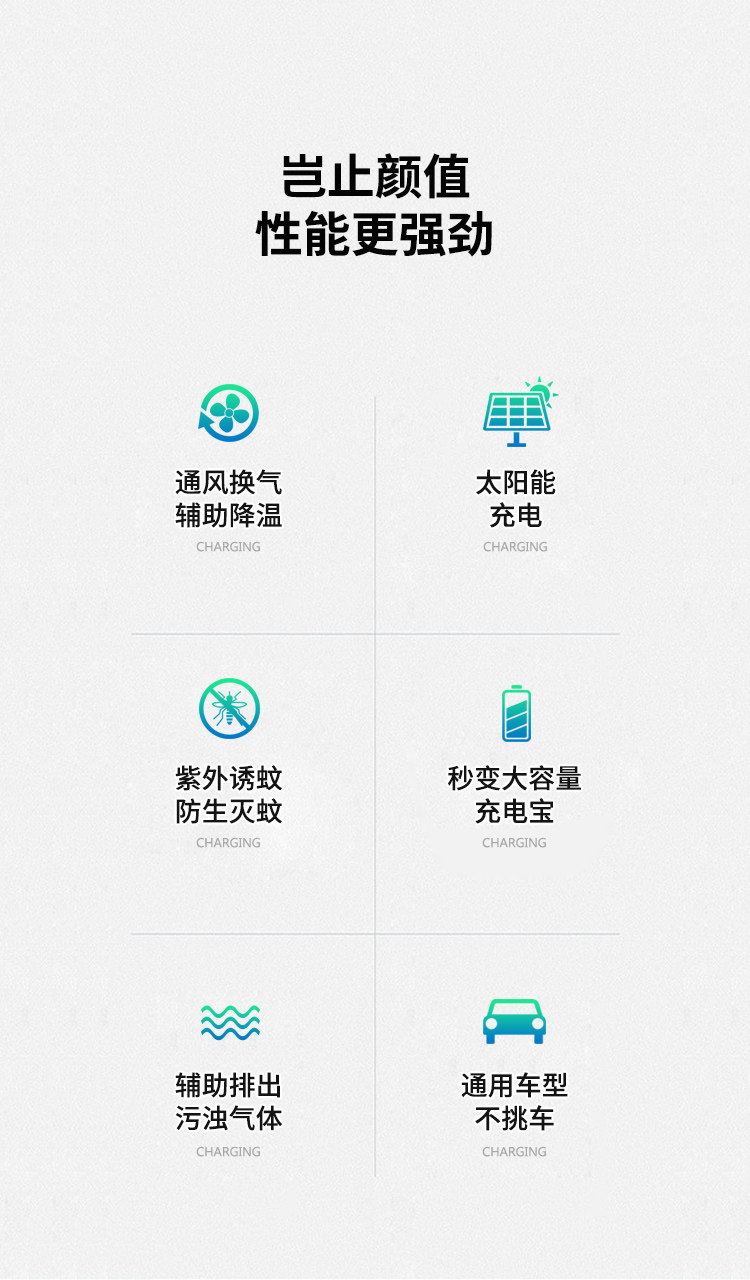 岂止颜值
性能更强劲

通风换气
辅助降温
CHARGING

太阳能
充电
CHARGING

紫外诱蚊
防生灭蚊
CHARGING

秒变大容量
充电宝
CHARGING

辅助排出
污浊气体
CHARGING

通用车型
不挑车
CHARGING